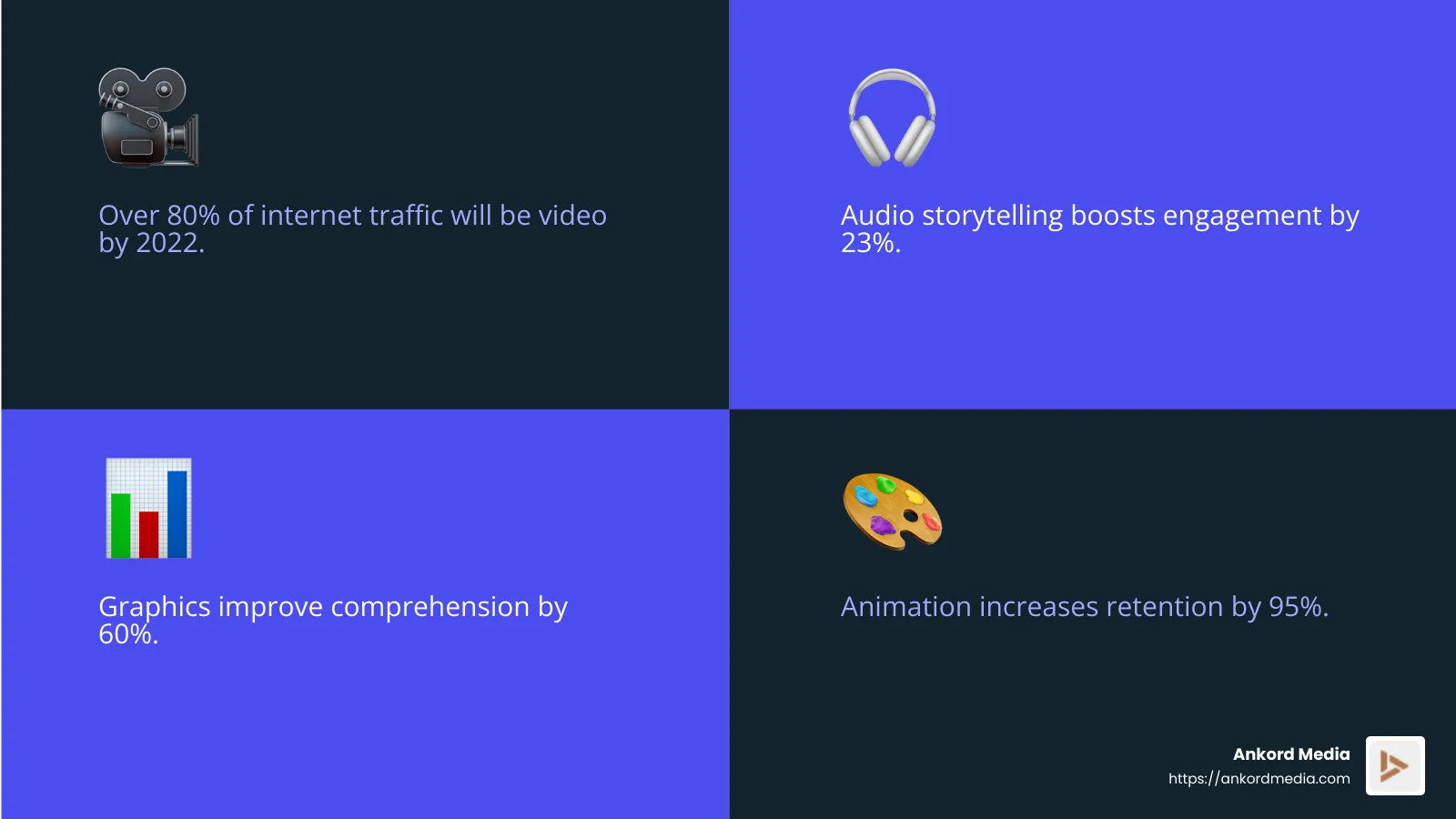 Over 80% of internet traffic will be video by 2022.

Audio storytelling boosts engagement by 23%.

Graphics improve comprehension by 60%.

Animation increases retention by 95%.

Ankord Media
https://ankordmedia.com