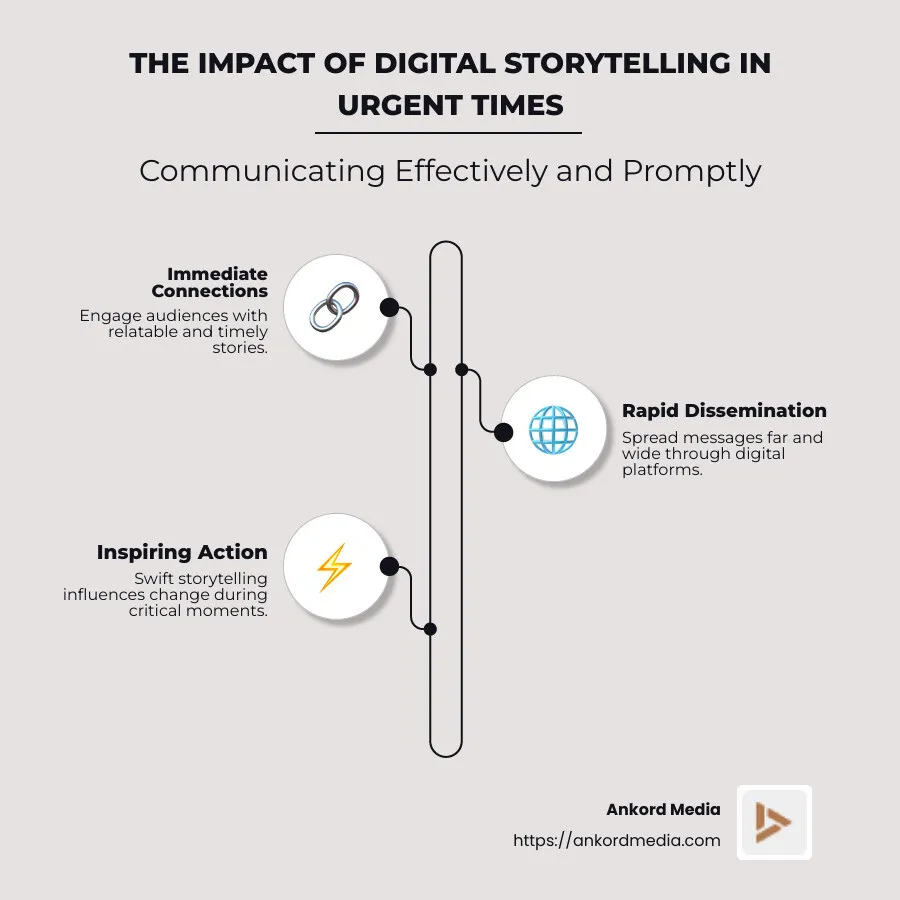 THE IMPACT OF DIGITAL STORYTELLING IN URGENT TIMES

Communicating Effectively and Promptly

Immediate Connections
Engage audiences with relatable and timely stories.

Rapid Dissemination
Spread messages far and wide through digital platforms.

Inspiring Action
Swift storytelling influences change during critical moments.

Ankord Media
https://ankordmedia.com