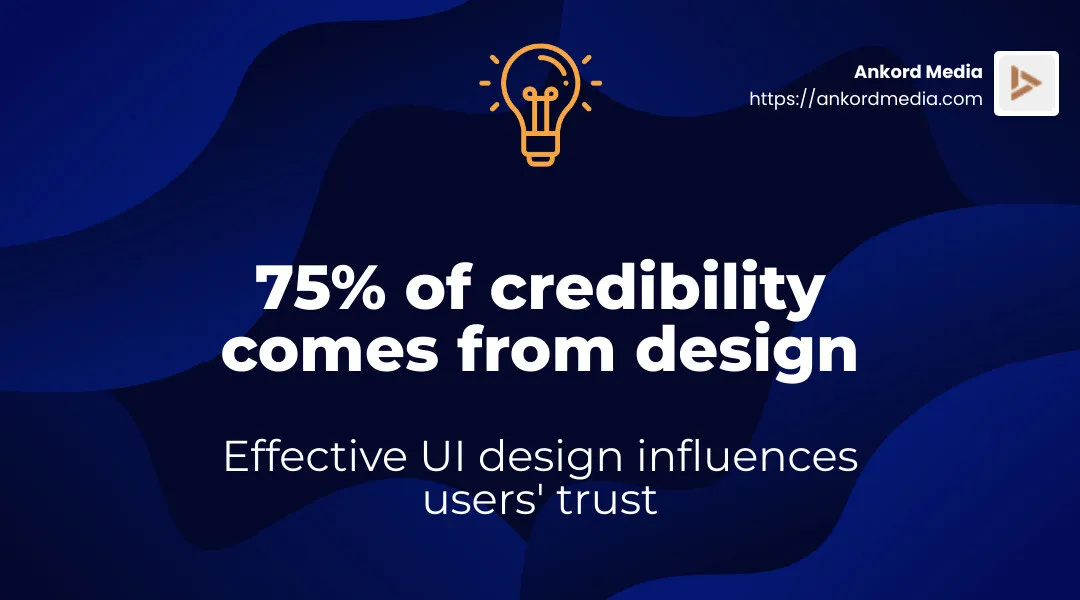 Ankord Media
https://ankordmedia.com

75% of credibility comes from design

Effective UI design influences users' trust