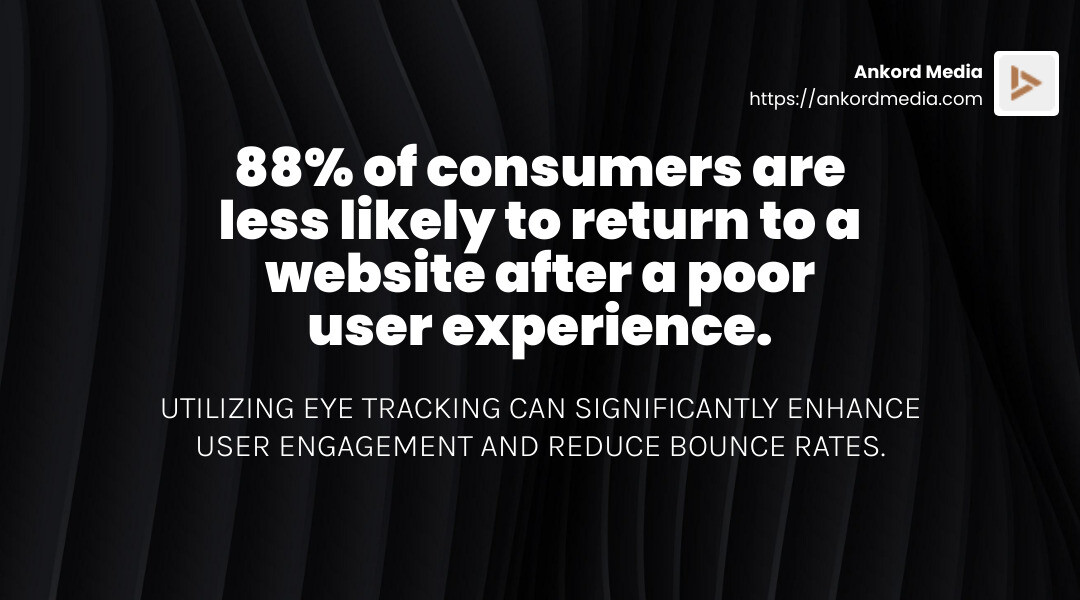 Ankord Media
https://ankordmedia.com

88% of consumers are less likely to return to a website after a poor user experience.

UTILIZING EYE TRACKING CAN SIGNIFICANTLY ENHANCE USER ENGAGEMENT AND REDUCE BOUNCE RATES.