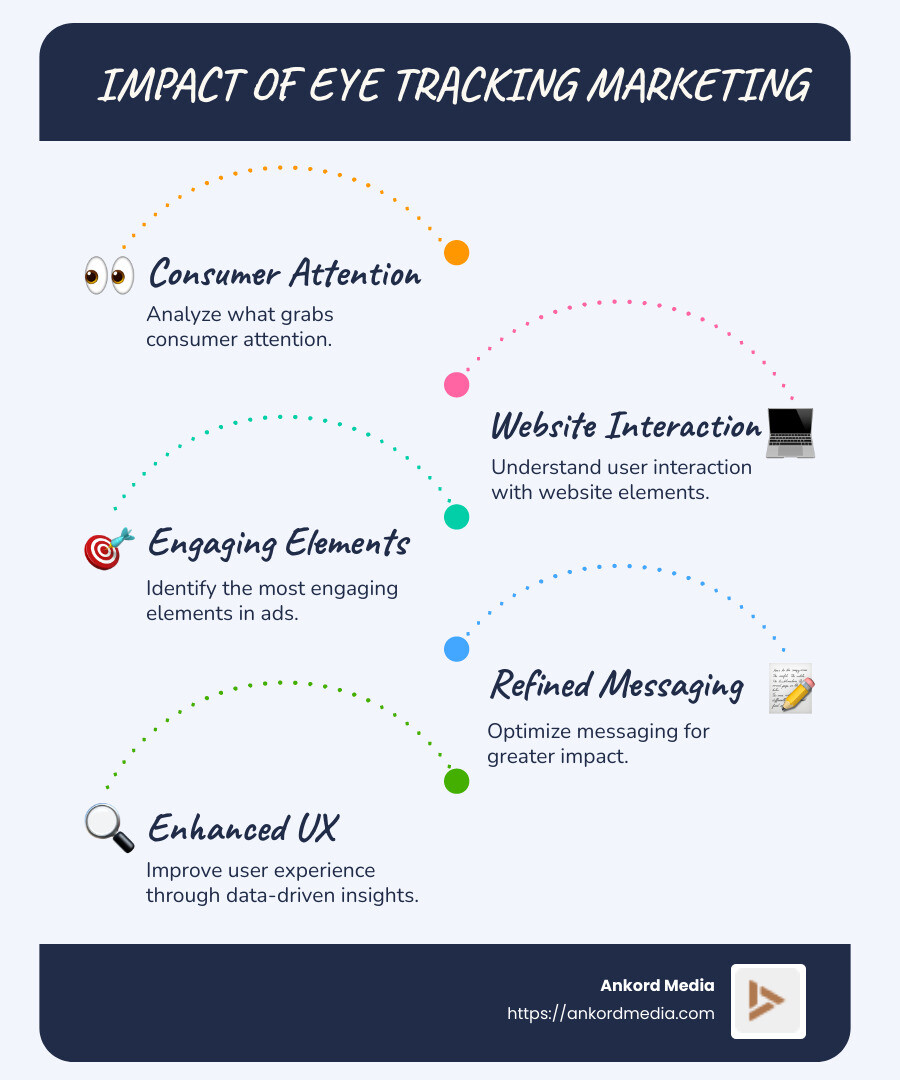 IMPACT OF EYE TRACKING MARKETING

Consumer Attention
Analyze what grabs consumer attention.

Website Interaction
Understand user interaction with website elements.

Engaging Elements
Identify the most engaging elements in ads.

Refined Messaging
Optimize messaging for greater impact.

Enhanced UX
Improve user experience through data-driven insights.

Ankord Media
https://ankordmedia.com