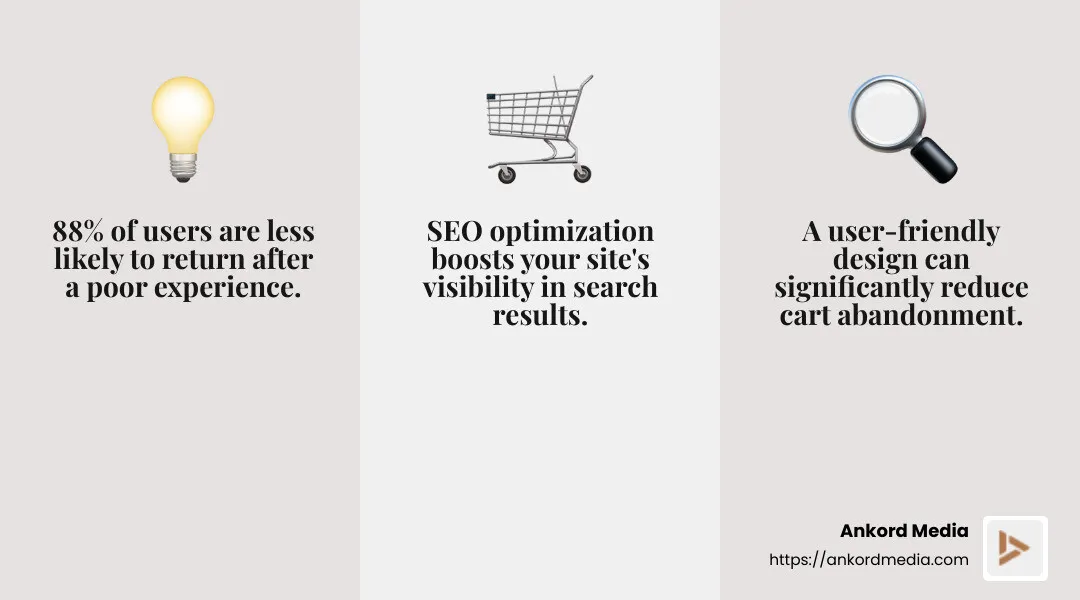 88% of users are less likely to return after a poor experience.

SEO optimization boosts your site's visibility in search results.

A user-friendly design can significantly reduce cart abandonment.

Ankord Media
https://ankordmedia.com