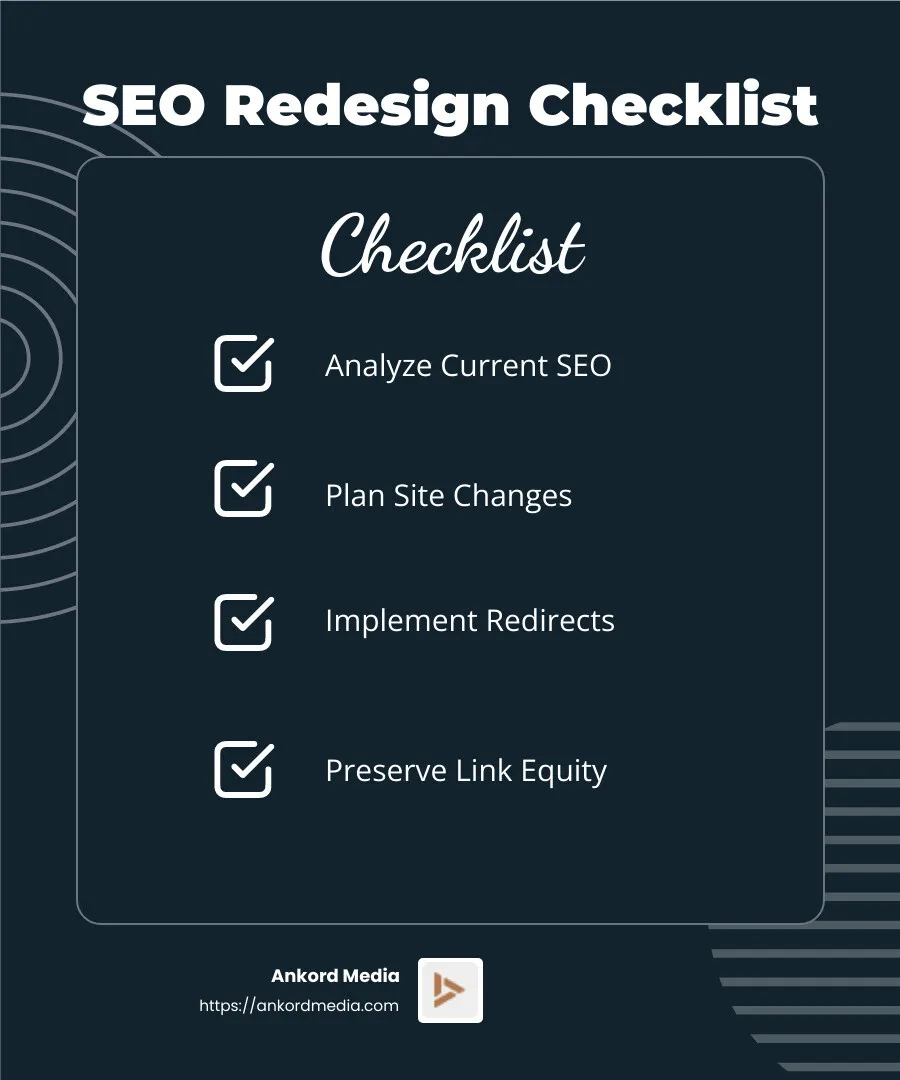 SEO Redesign Checklist

Checklist

Analyze Current SEO

Plan Site Changes

Implement Redirects

Preserve Link Equity

Ankord Media
https://ankordmedia.com