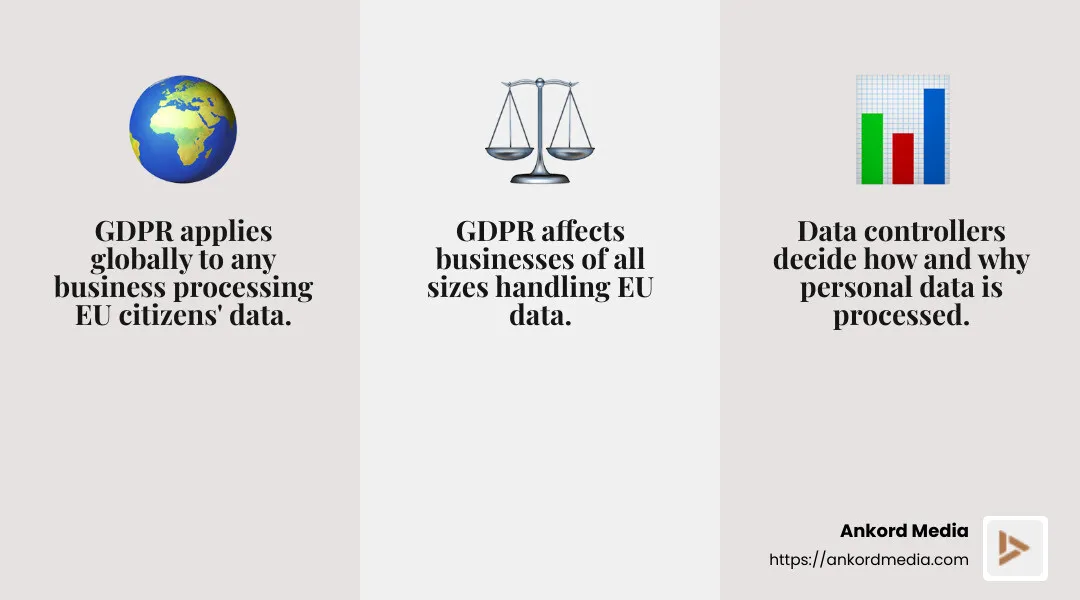 GDPR applies globally to any business processing EU citizens' data.

GDPR affects businesses of all sizes handling EU data.

Data controllers decide how and why personal data is processed.

Ankord Media
https://ankordmedia.com