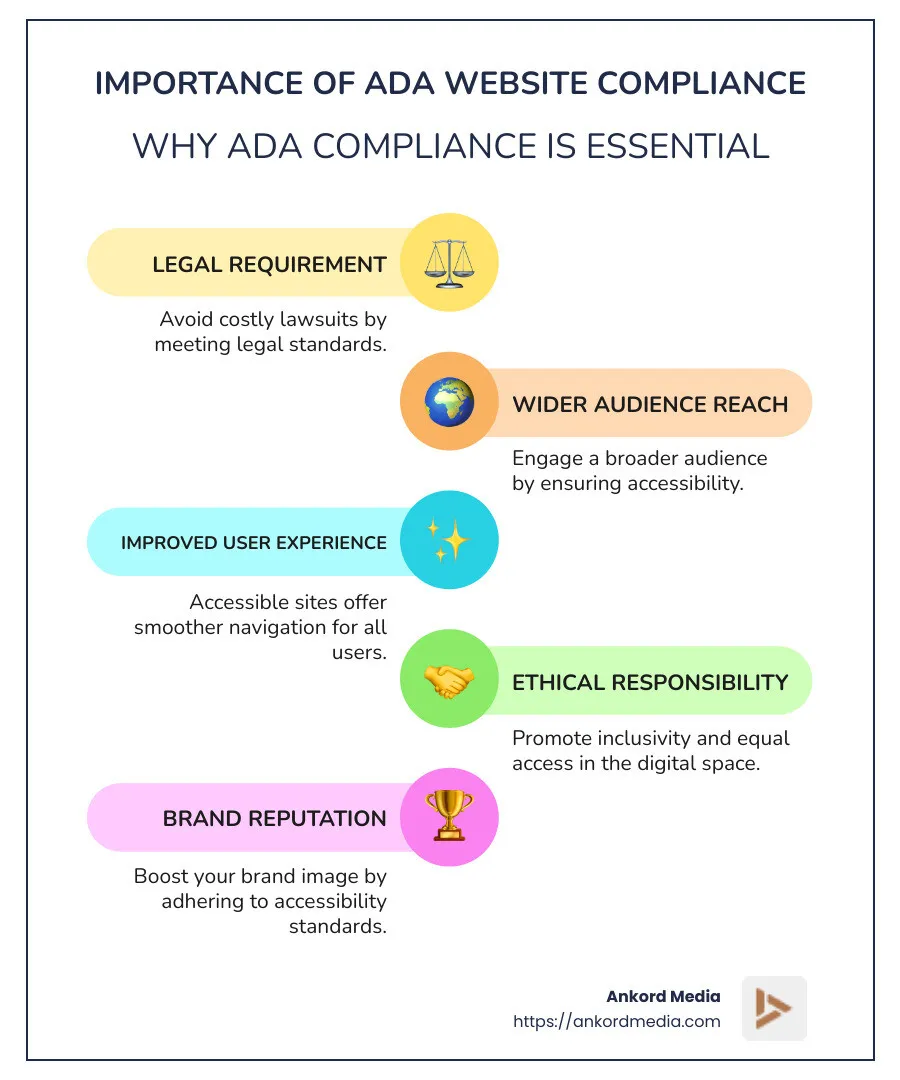 IMPORTANCE OF ADA WEBSITE COMPLIANCE

WHY ADA COMPLIANCE IS ESSENTIAL

LEGAL REQUIREMENT

Avoid costly lawsuits by meeting legal standards.

WIDER AUDIENCE REACH

Engage a broader audience by ensuring accessibility.

IMPROVED USER EXPERIENCE

Accessible sites offer smoother navigation for all users.

ETHICAL RESPONSIBILITY

Promote inclusivity and equal access in the digital space.

BRAND REPUTATION

Boost your brand image by adhering to accessibility standards.

Ankord Media
https://ankordmedia.com