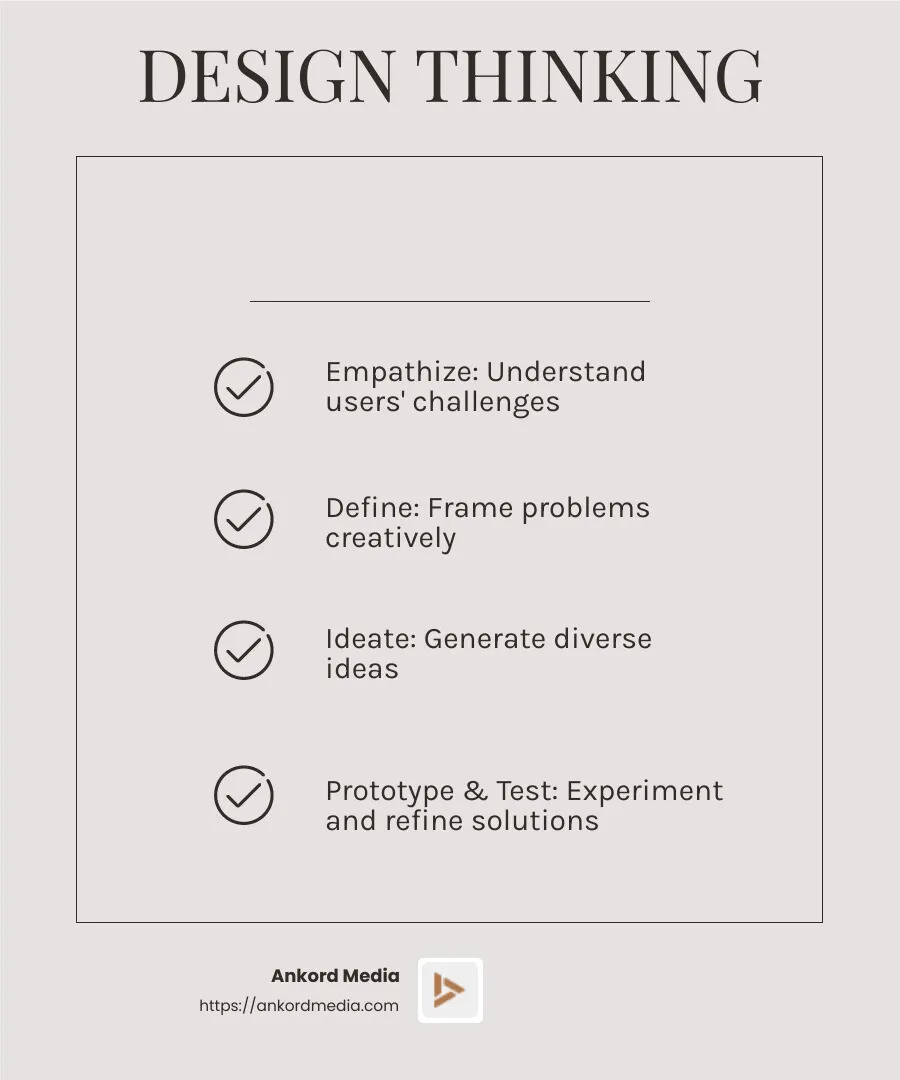 DESIGN THINKING

Empathize: Understand users' challenges

Define: Frame problems creatively

Ideate: Generate diverse ideas

Prototype & Test: Experiment and refine solutions

Ankord Media
https://ankordmedia.com