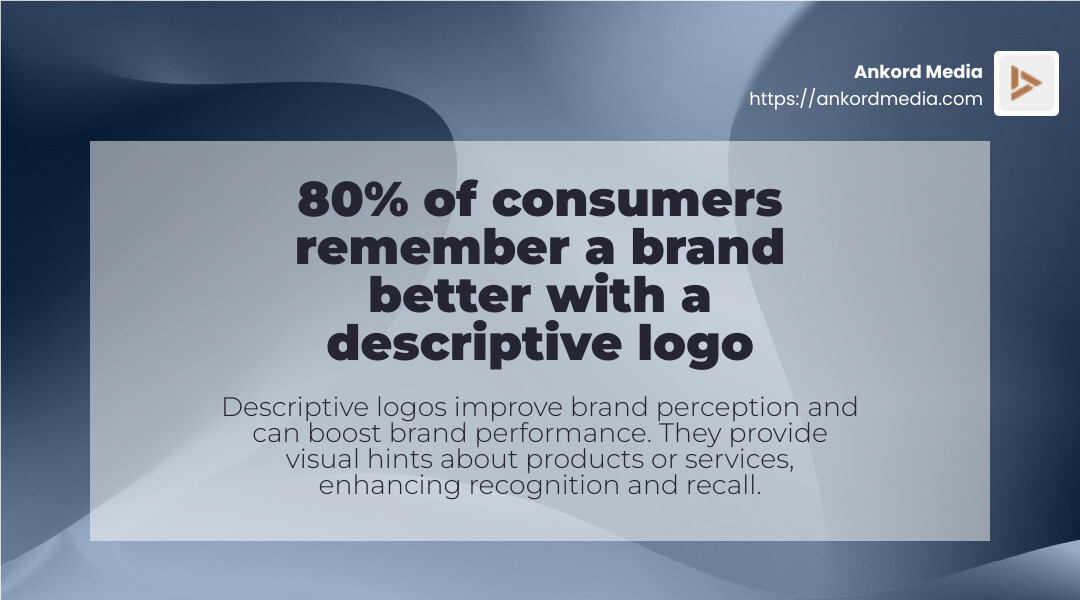 Ankord Media
https://ankordmedia.com

80% of consumers remember a brand better with a descriptive logo

Descriptive logos improve brand perception and can boost brand performance. They provide visual hints about products or services, enhancing recognition and recall.