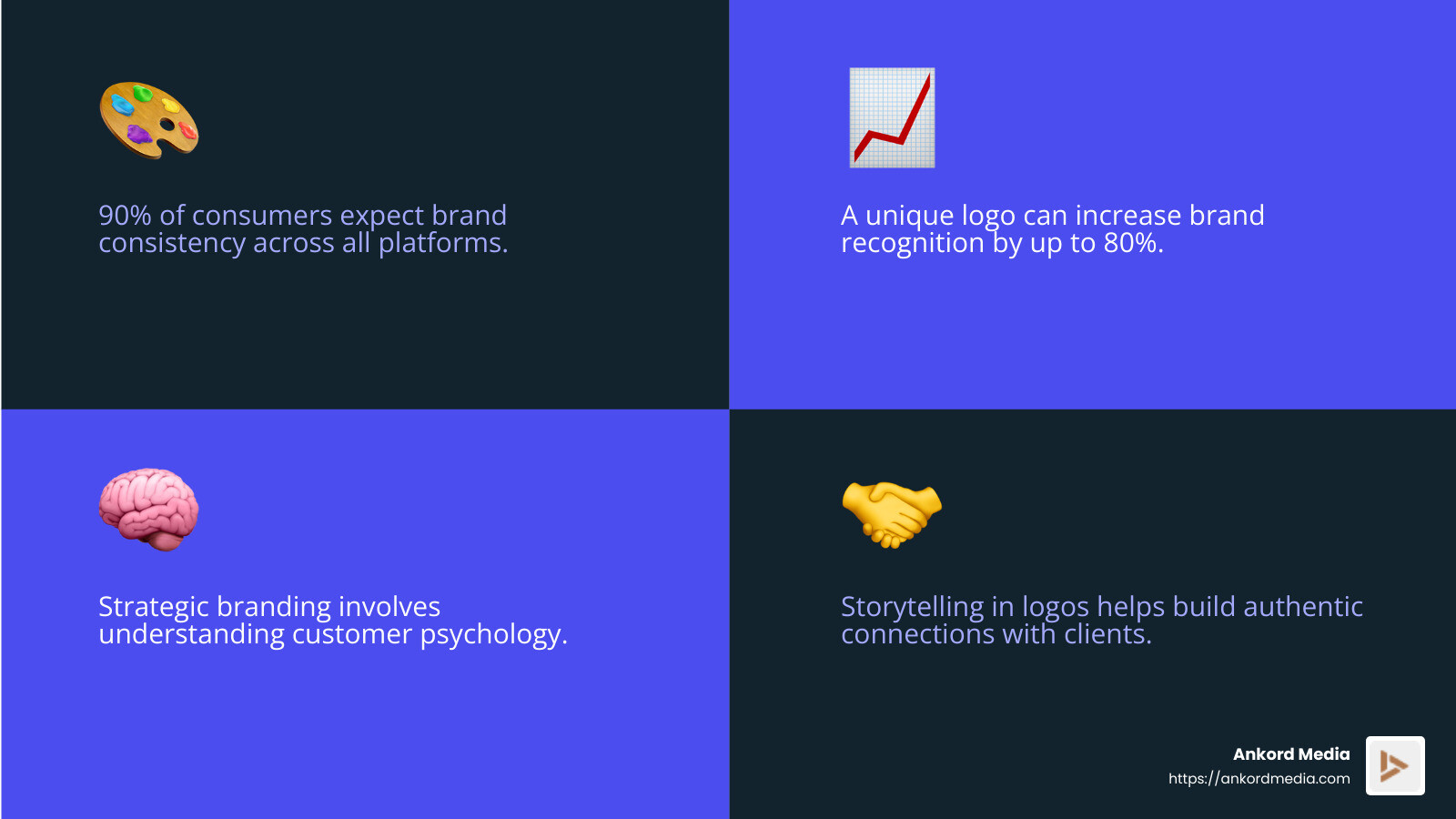 90% of consumers expect brand consistency across all platforms.

A unique logo can increase brand recognition by up to 80%.

Strategic branding involves understanding customer psychology.

Storytelling in logos helps build authentic connections with clients.

Ankord Media
https://ankordmedia.com