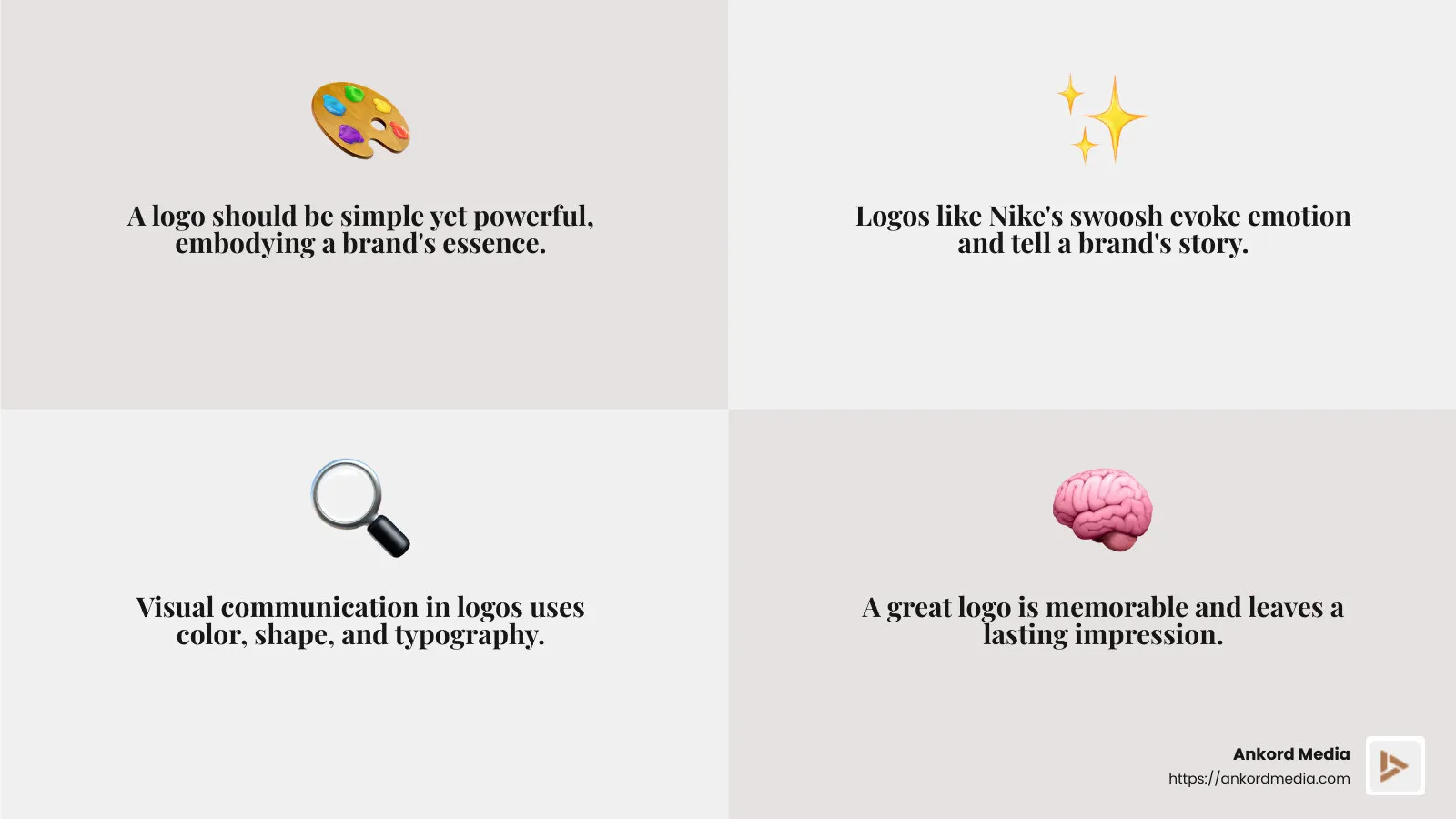 A logo should be simple yet powerful, embodying a brand's essence.

Logos like Nike's swoosh evoke emotion and tell a brand's story.

Visual communication in logos uses color, shape, and typography.

A great logo is memorable and leaves a lasting impression.

Ankord Media
https://ankordmedia.com