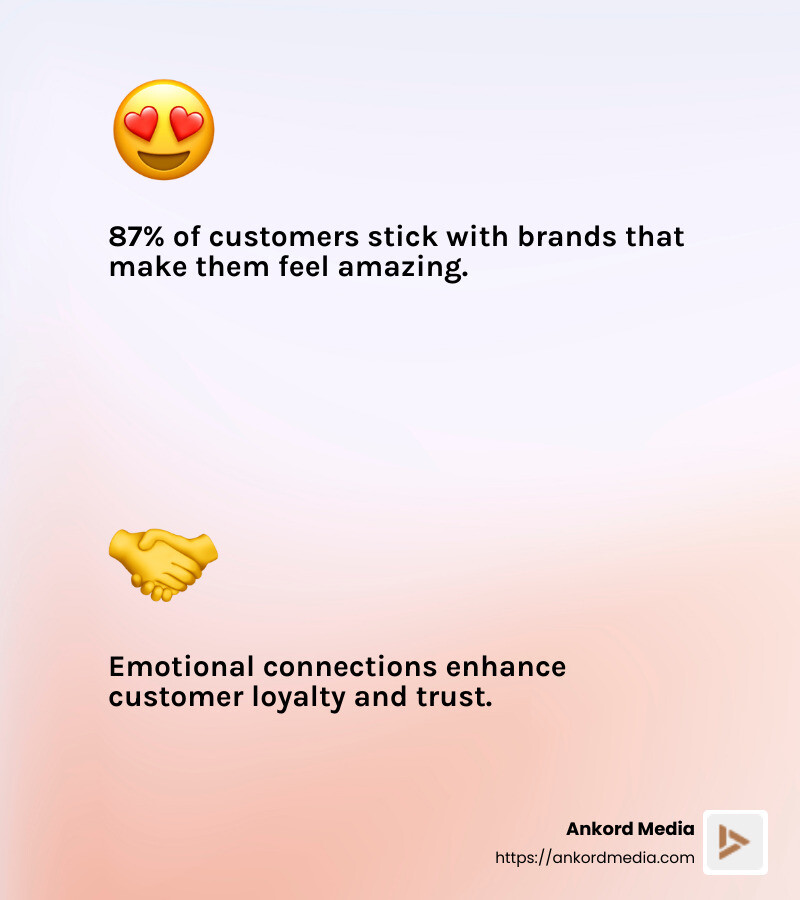 87% of customers stick with brands that make them feel amazing.

Emotional connections enhance customer loyalty and trust.

Ankord Media
https://ankordmedia.com