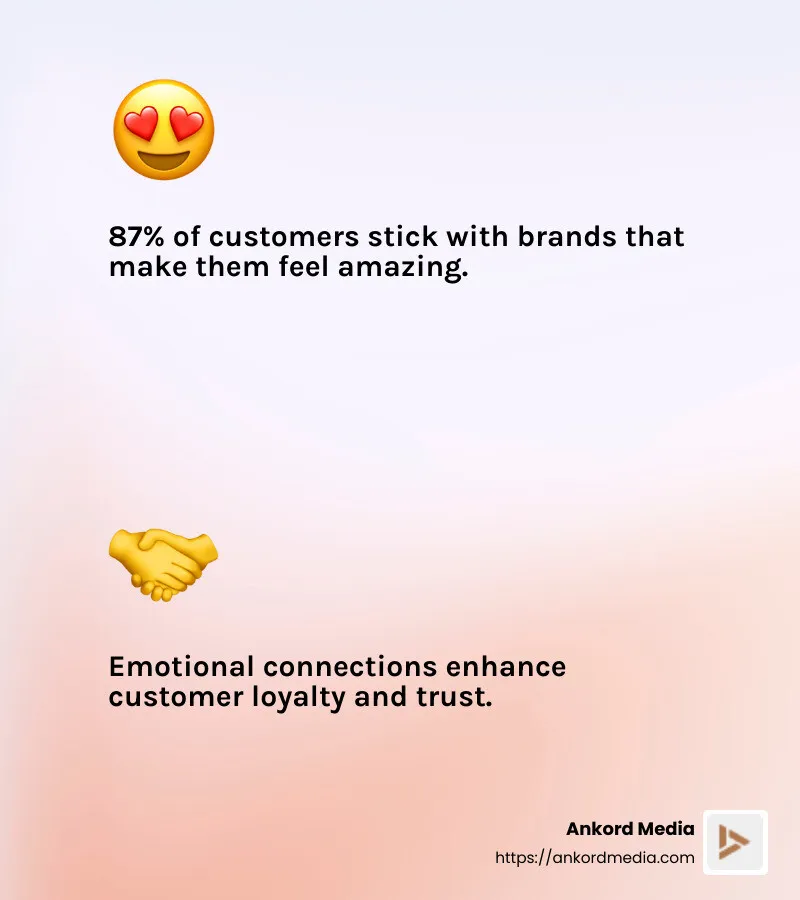 87% of customers stick with brands that make them feel amazing.

Emotional connections enhance customer loyalty and trust.

Ankord Media
https://ankordmedia.com