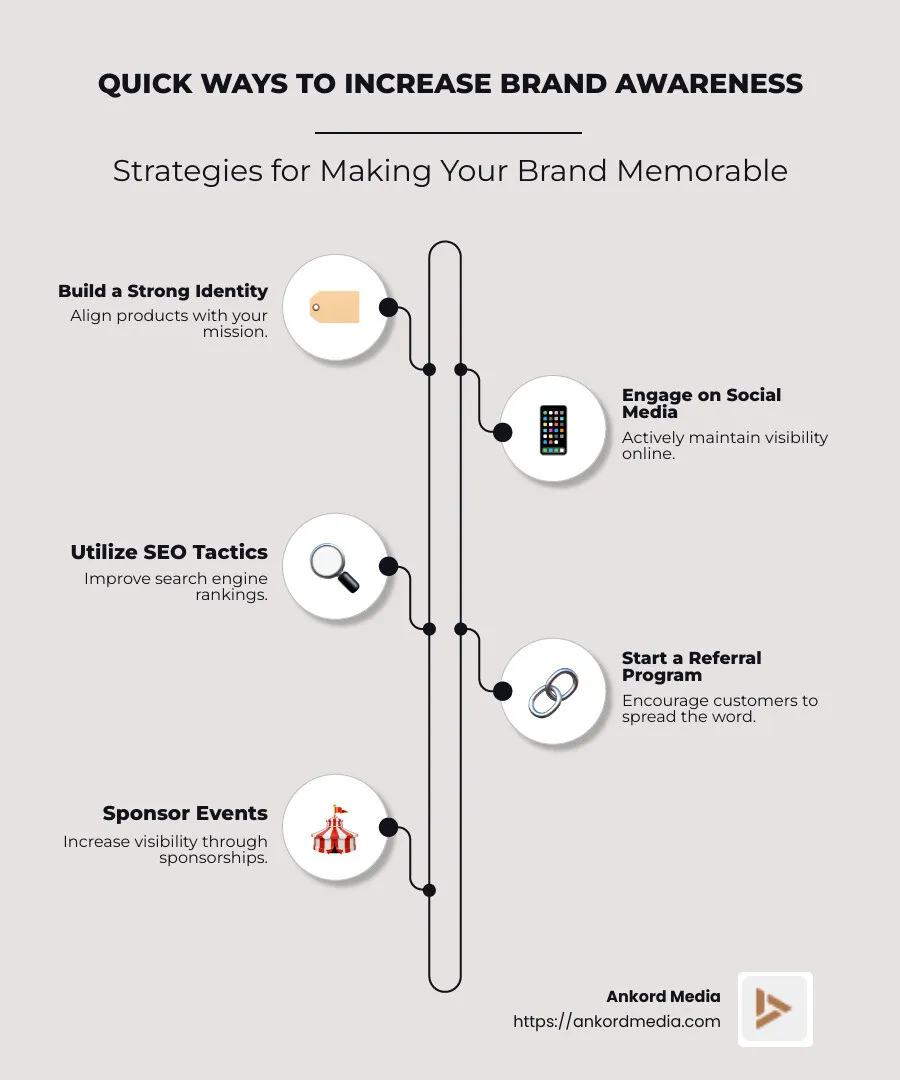 QUICK WAYS TO INCREASE BRAND AWARENESS

Strategies for Making Your Brand Memorable

Build a Strong Identity
Align products with your mission.

Engage on Social Media
Actively maintain visibility online.

Utilize SEO Tactics
Improve search engine rankings.

Start a Referral Program
Encourage customers to spread the word.

Sponsor Events
Increase visibility through sponsorships.

Ankord Media
https://ankordmedia.com