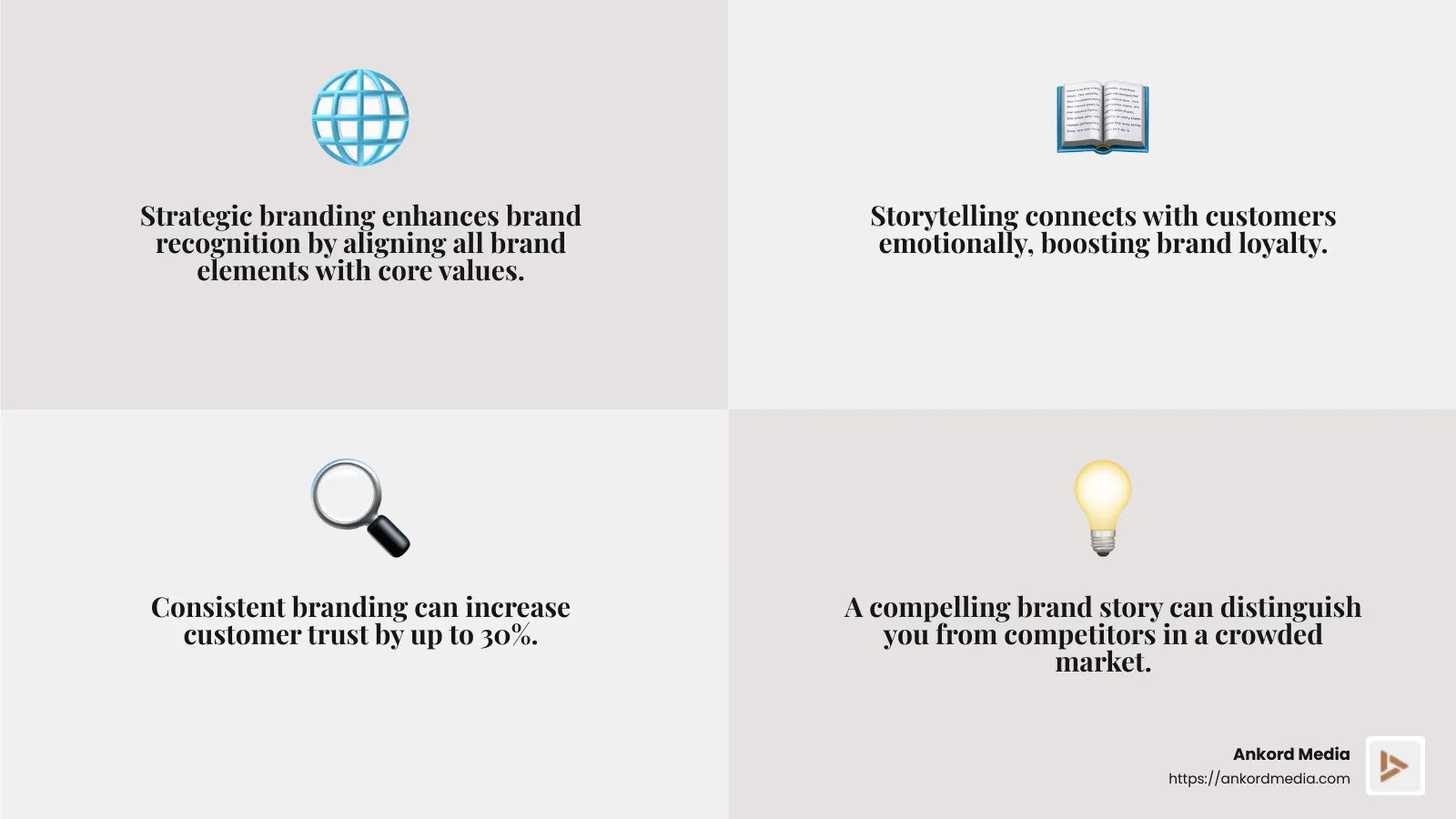 Strategic branding enhances brand recognition by aligning all brand elements with core values.

Storytelling connects with customers emotionally, boosting brand loyalty.

Consistent branding can increase customer trust by up to 30%.

A compelling brand story can distinguish you from competitors in a crowded market.

Ankord Media
https://ankordmedia.com