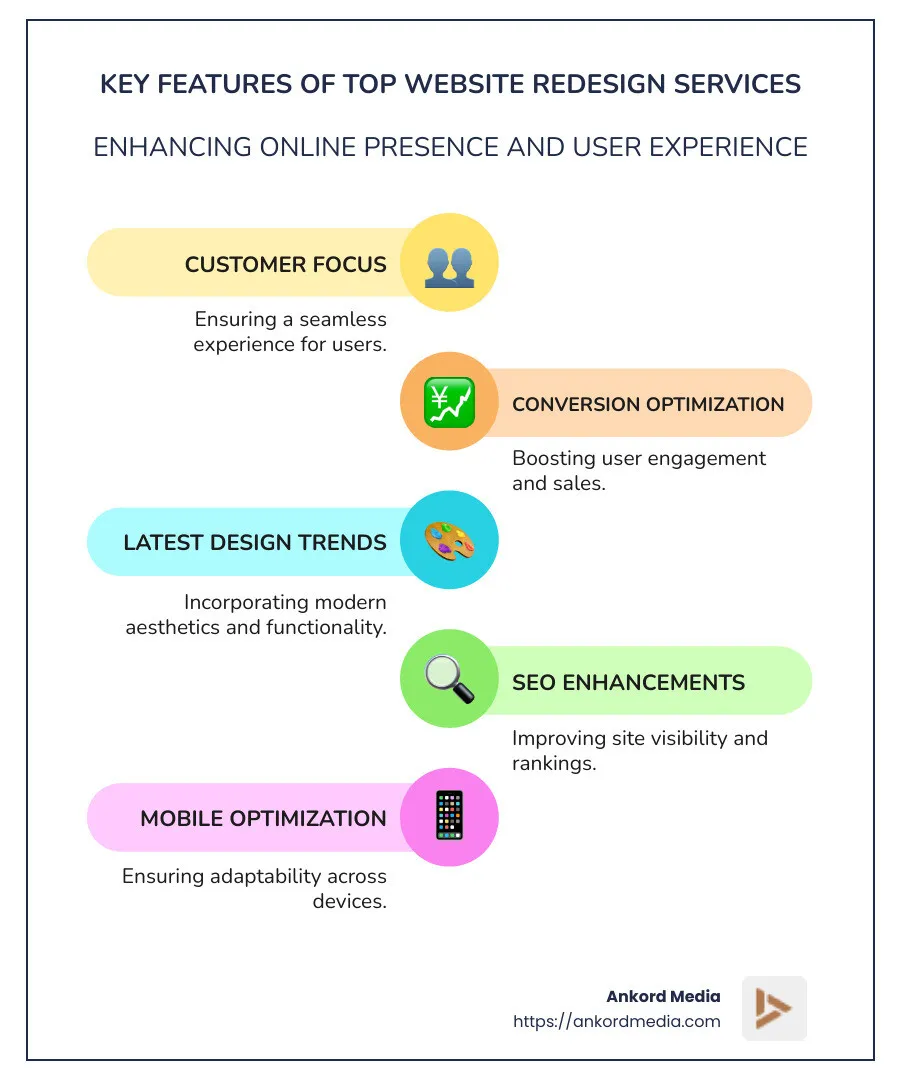 KEY FEATURES OF TOP WEBSITE REDESIGN SERVICES

ENHANCING ONLINE PRESENCE AND USER EXPERIENCE

CUSTOMER FOCUS

Ensuring a seamless experience for users.

CONVERSION OPTIMIZATION

Boosting user engagement and sales.

LATEST DESIGN TRENDS

Incorporating modern aesthetics and functionality.

SEO ENHANCEMENTS

Improving site visibility and rankings.

MOBILE OPTIMIZATION

Ensuring adaptability across devices.

Ankord Media
https://ankordmedia.com