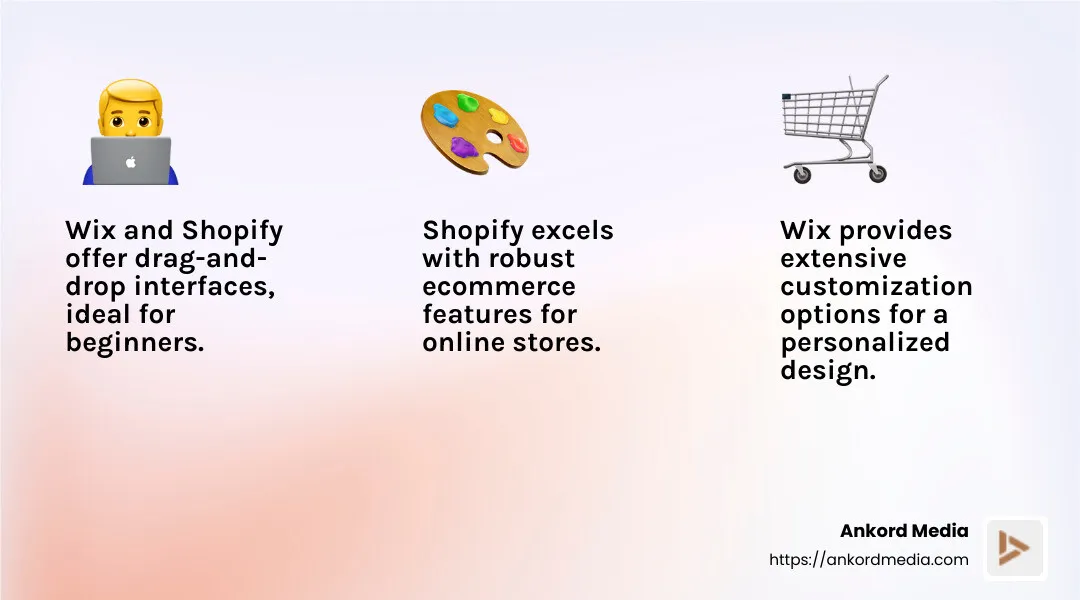 Wix and Shopify offer drag-and-drop interfaces, ideal for beginners.

Shopify excels with robust ecommerce features for online stores.

Wix provides extensive customization options for a personalized design.

Ankord Media
https://ankordmedia.com