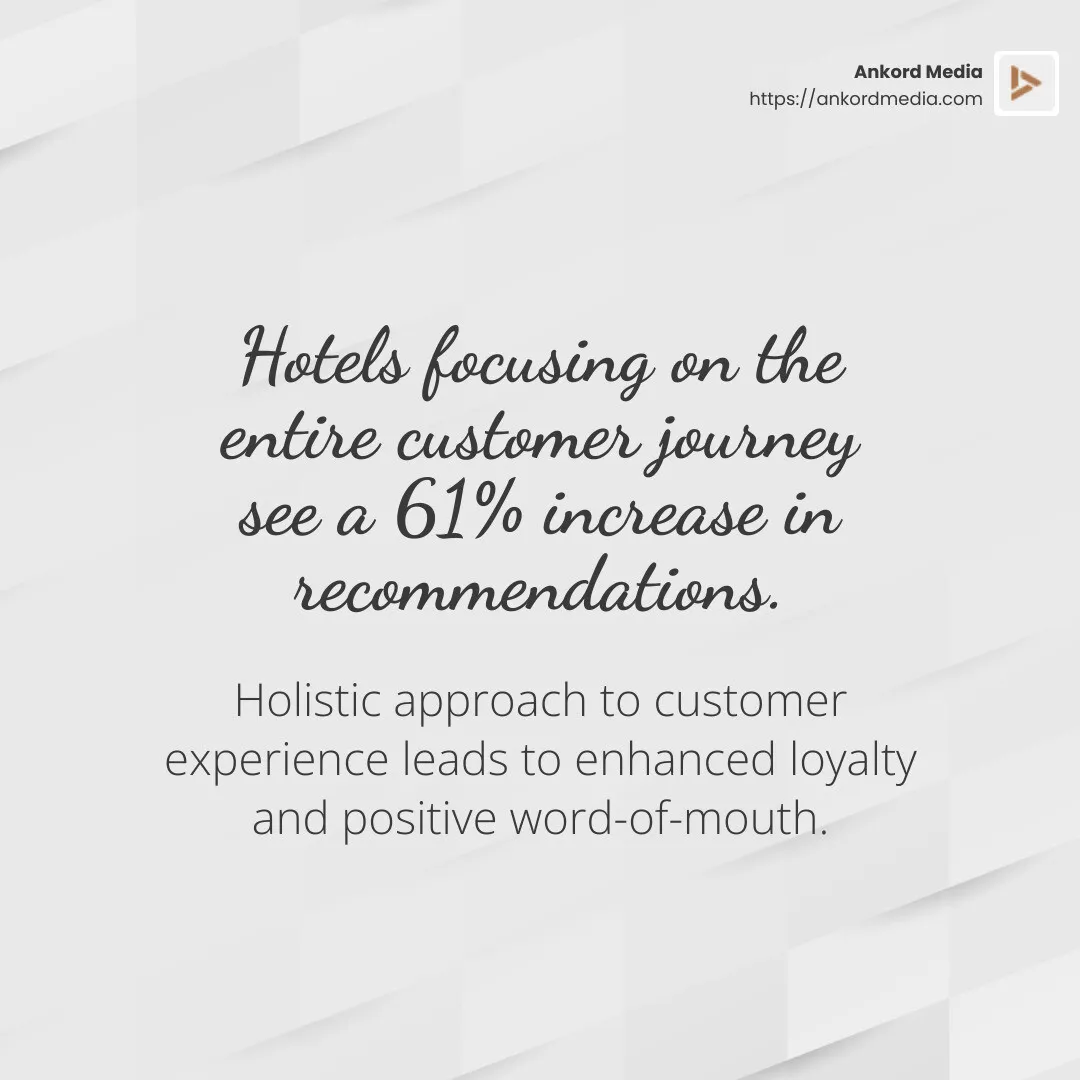 Ankord Media
https://ankordmedia.com

Hotels focusing on the entire customer journey see a 61% increase in recommendations.

Holistic approach to customer experience leads to enhanced loyalty and positive word-of-mouth.