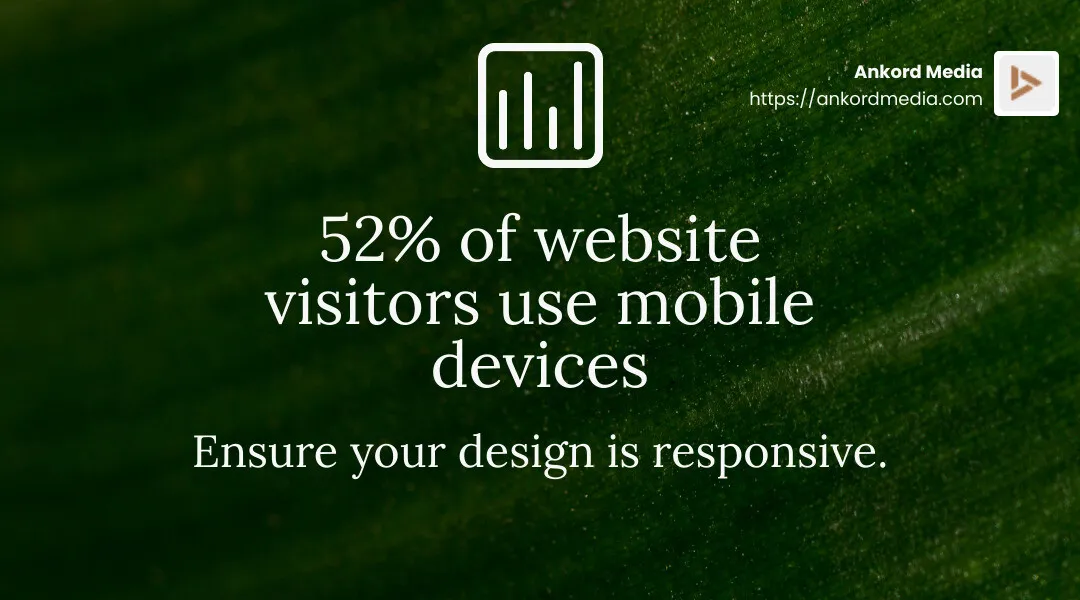 Ankord Media
https://ankordmedia.com

52% of website visitors use mobile devices

Ensure your design is responsive.