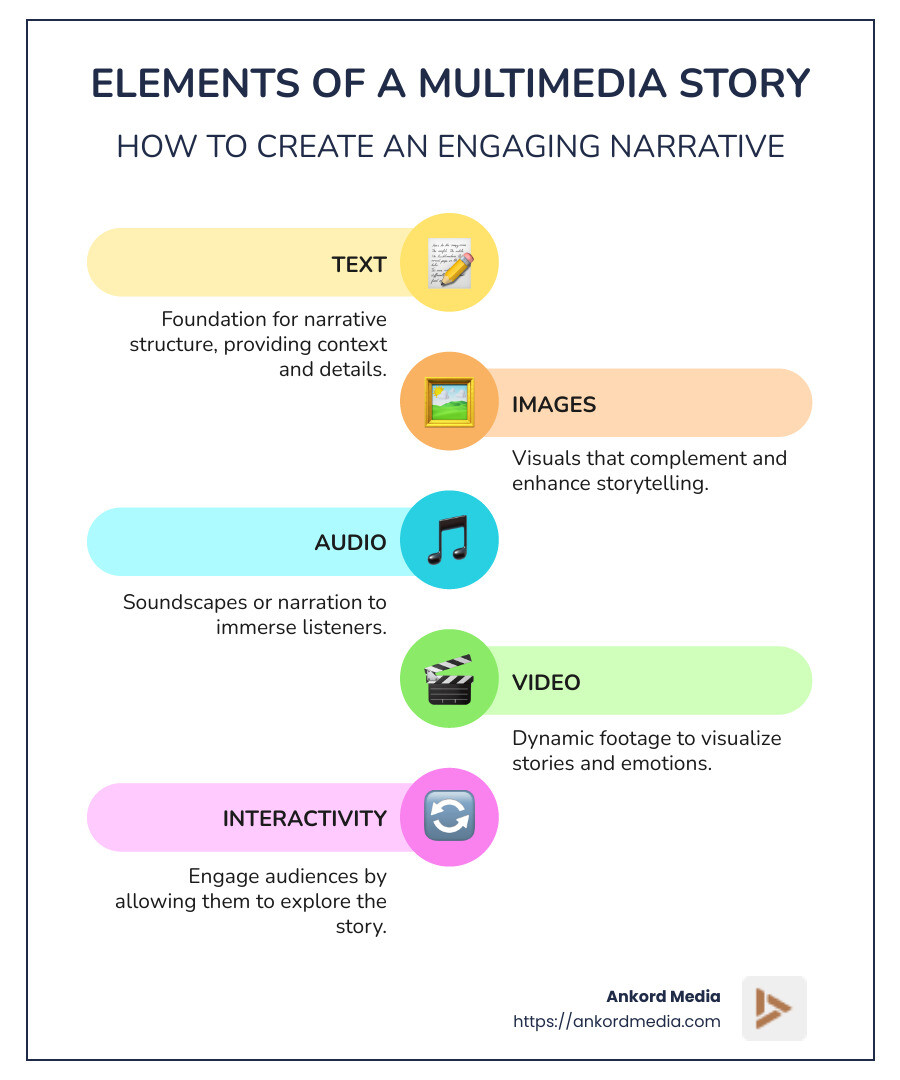 ELEMENTS OF A MULTIMEDIA STORY

HOW TO CREATE AN ENGAGING NARRATIVE

TEXT

Foundation for narrative structure, providing context and details.

IMAGES

Visuals that complement and enhance storytelling.

AUDIO

Soundscapes or narration to immerse listeners.

VIDEO

Dynamic footage to visualize stories and emotions.

INTERACTIVITY

Engage audiences by allowing them to explore the story.

Ankord Media
https://ankordmedia.com