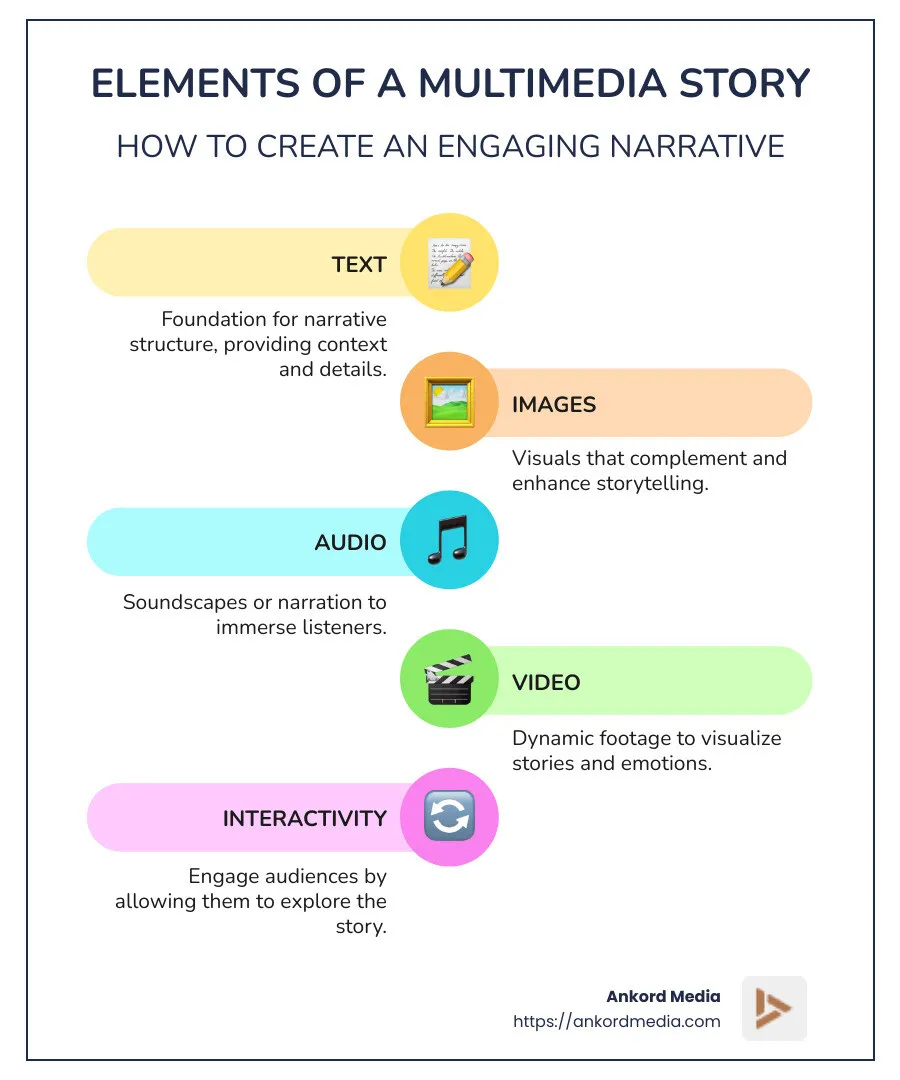 ELEMENTS OF A MULTIMEDIA STORY

HOW TO CREATE AN ENGAGING NARRATIVE

TEXT

Foundation for narrative structure, providing context and details.

IMAGES

Visuals that complement and enhance storytelling.

AUDIO

Soundscapes or narration to immerse listeners.

VIDEO

Dynamic footage to visualize stories and emotions.

INTERACTIVITY

Engage audiences by allowing them to explore the story.

Ankord Media
https://ankordmedia.com