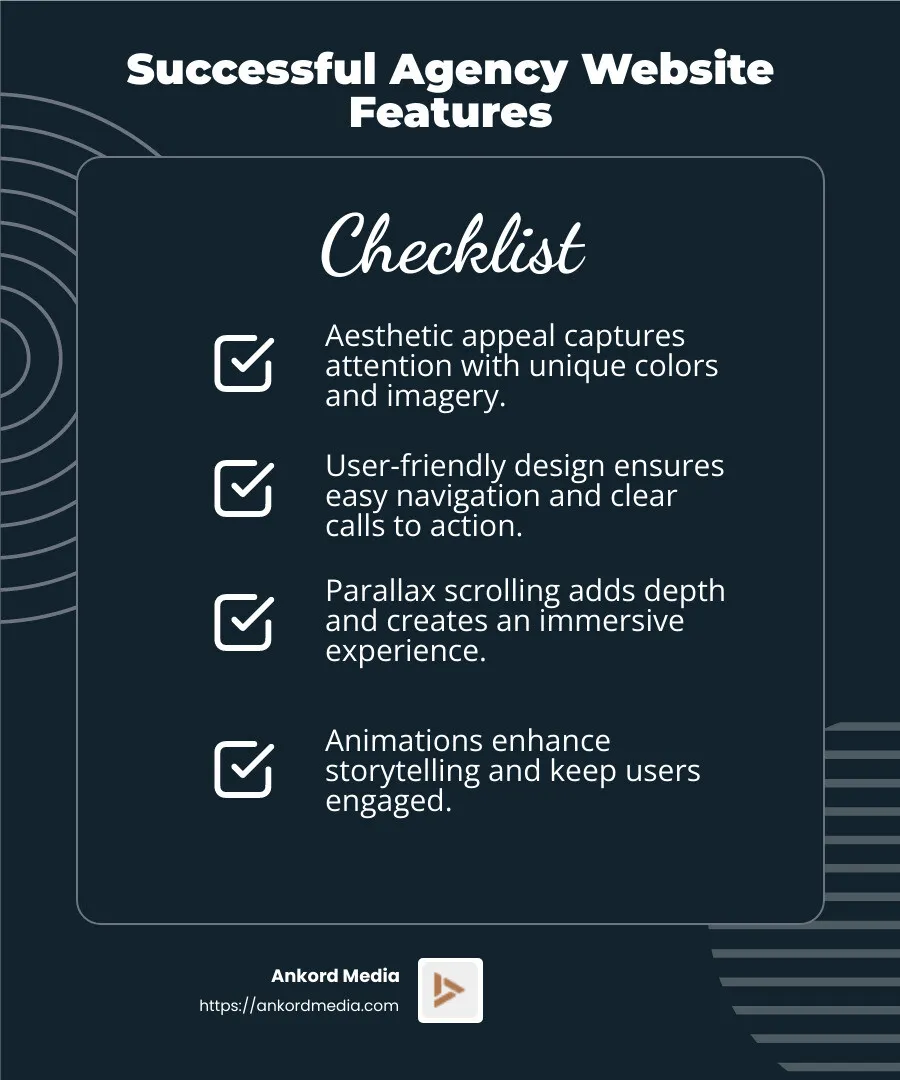 Successful Agency Website Features

Checklist

Aesthetic appeal captures attention with unique colors and imagery.

User-friendly design ensures easy navigation and clear calls to action.

Parallax scrolling adds depth and creates an immersive experience.

Animations enhance storytelling and keep users engaged.

Ankord Media
https://ankordmedia.com