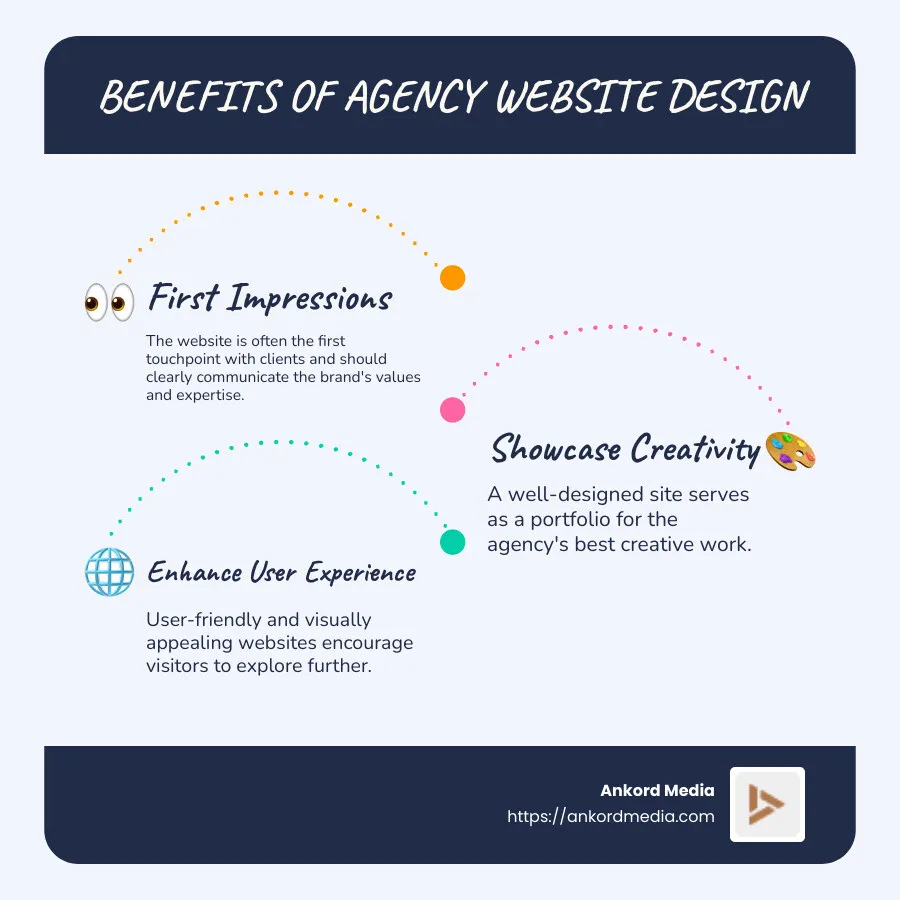 BENEFITS OF AGENCY WEBSITE DESIGN

First Impressions

The website is often the first touchpoint with clients and should clearly communicate the brand's values and expertise.

Showcase Creativity

A well-designed site serves as a portfolio for the agency's best creative work.

Enhance User Experience

User-friendly and visually appealing websites encourage visitors to explore further.

Ankord Media
https://ankordmedia.com