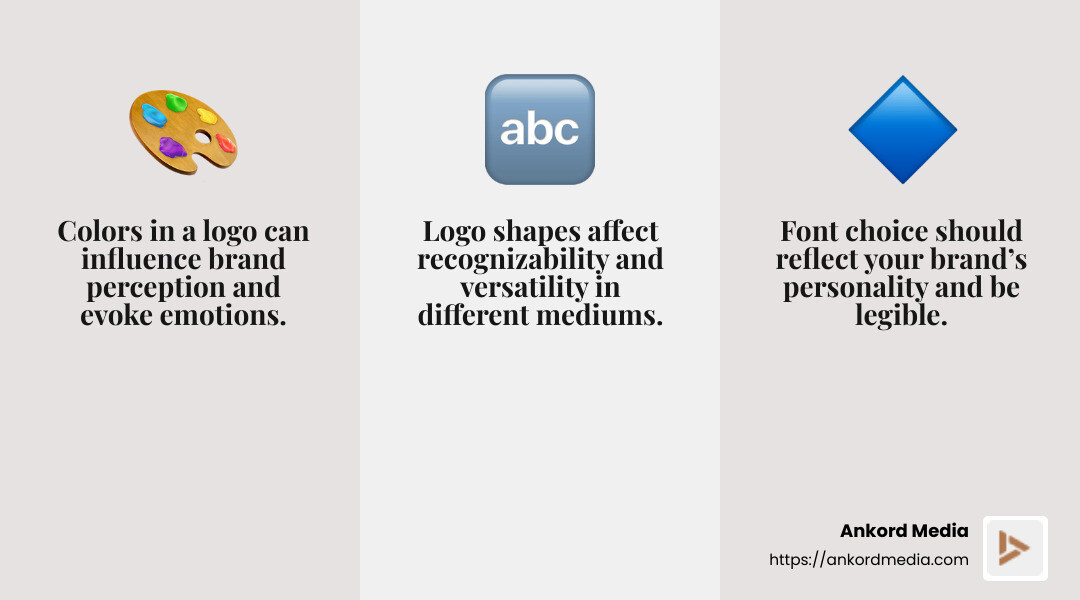 Colors in a logo can influence brand perception and evoke emotions.

abc

Logo shapes affect recognizability and versatility in different mediums.

Font choice should reflect your brand's personality and be legible.

Ankord Media
https://ankordmedia.com