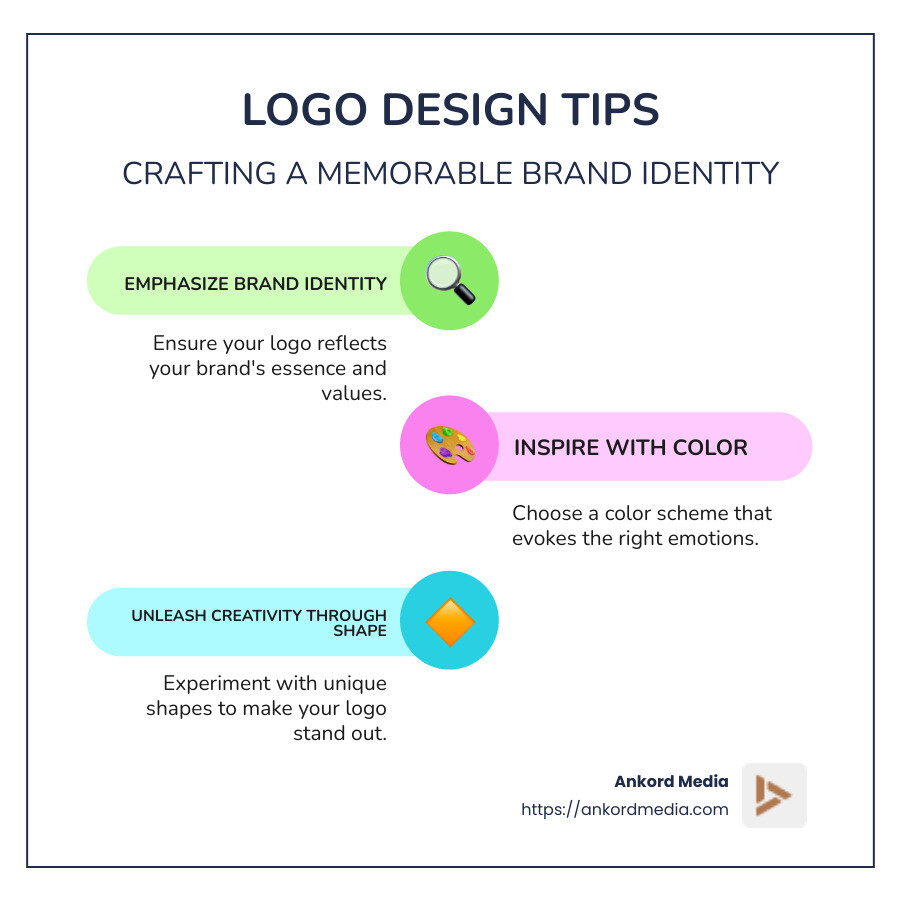 LOGO DESIGN TIPS

CRAFTING A MEMORABLE BRAND IDENTITY

EMPHASIZE BRAND IDENTITY

Ensure your logo reflects your brand's essence and values.

INSPIRE WITH COLOR

Choose a color scheme that evokes the right emotions.

UNLEASH CREATIVITY THROUGH SHAPE

Experiment with unique shapes to make your logo stand out.

Ankord Media
https://ankordmedia.com