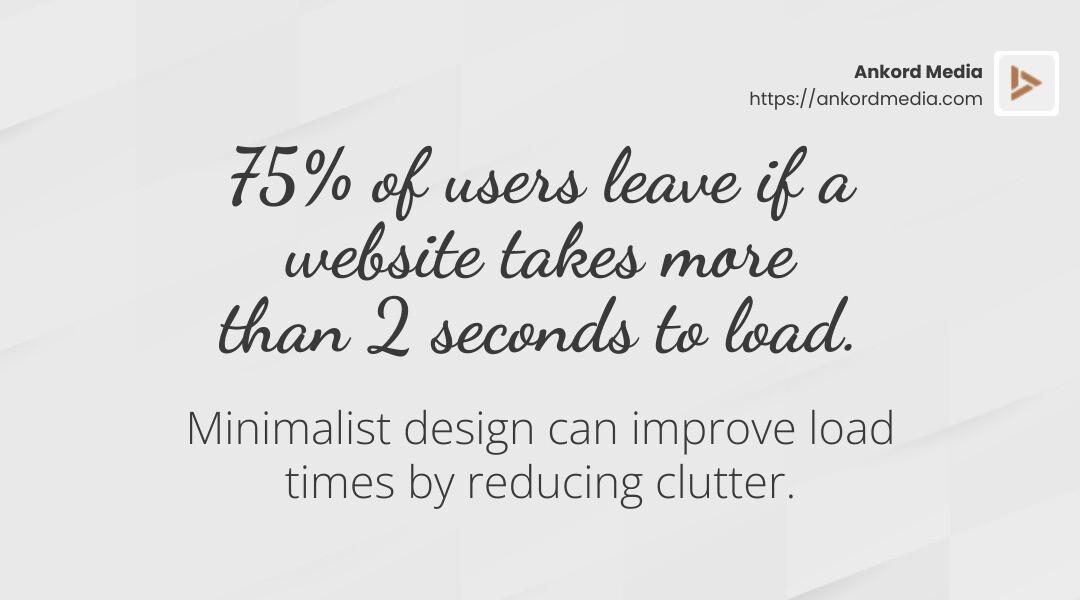 Ankord Media
https://ankordmedia.com

75% of users leave if a website takes more than 2 seconds to load.

Minimalist design can improve load times by reducing clutter.