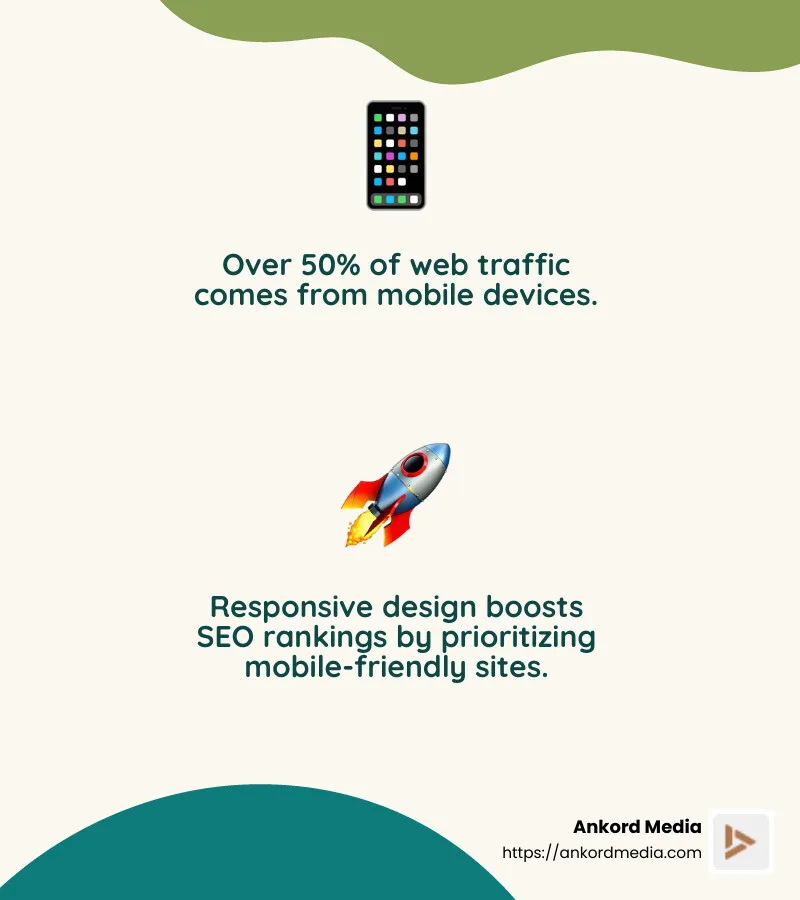 Over 50% of web traffic comes from mobile devices.

Responsive design boosts SEO rankings by prioritizing mobile-friendly sites.

Ankord Media
https://ankordmedia.com