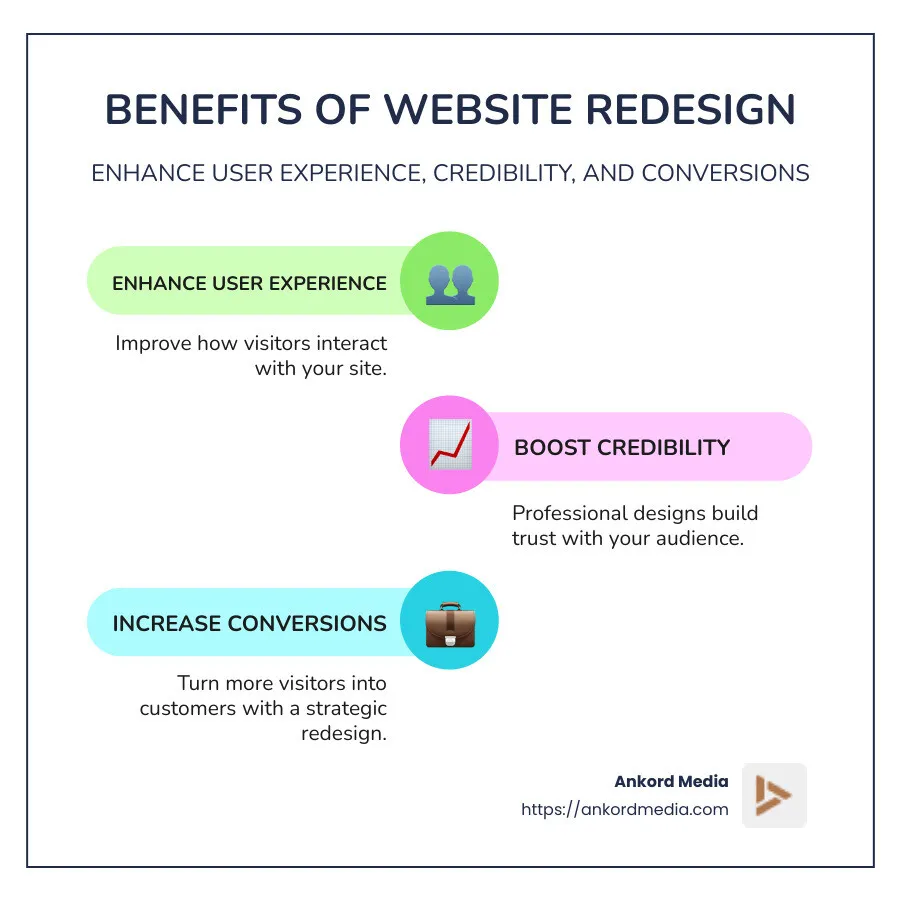 BENEFITS OF WEBSITE REDESIGN

ENHANCE USER EXPERIENCE, CREDIBILITY, AND CONVERSIONS

ENHANCE USER EXPERIENCE

Improve how visitors interact with your site.

BOOST CREDIBILITY

Professional designs build trust with your audience.

INCREASE CONVERSIONS

Turn more visitors into customers with a strategic redesign.

Ankord Media
https://ankordmedia.com