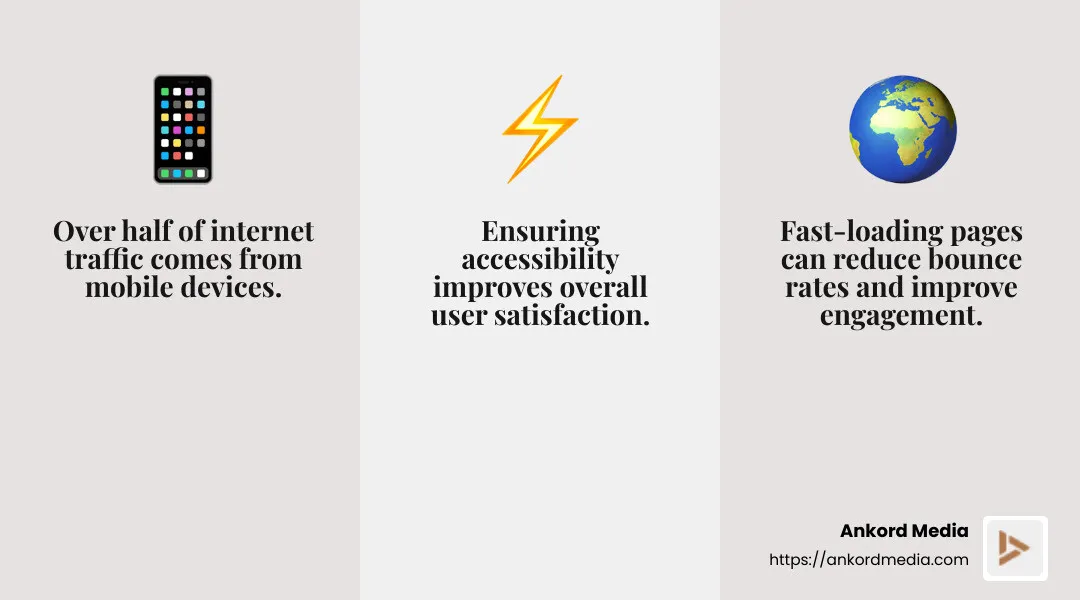 Over half of internet traffic comes from mobile devices.

Ensuring accessibility improves overall user satisfaction.

Fast-loading pages can reduce bounce rates and improve engagement.

Ankord Media
https://ankordmedia.com