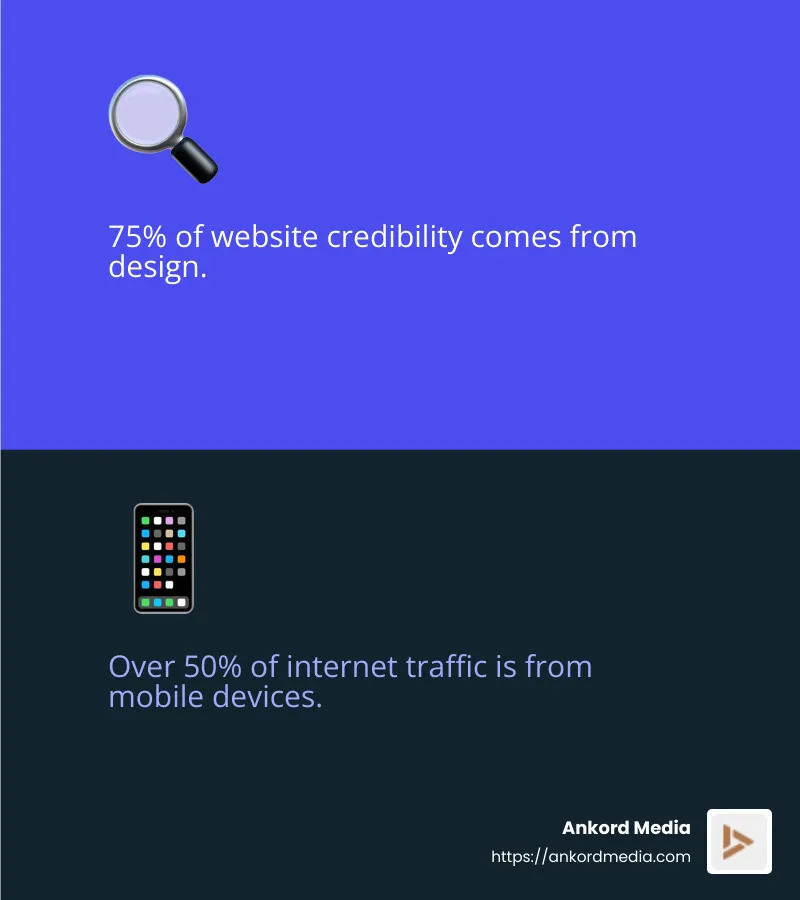 75% of website credibility comes from design.

Over 50% of internet traffic is from mobile devices.

Ankord Media
https://ankordmedia.com