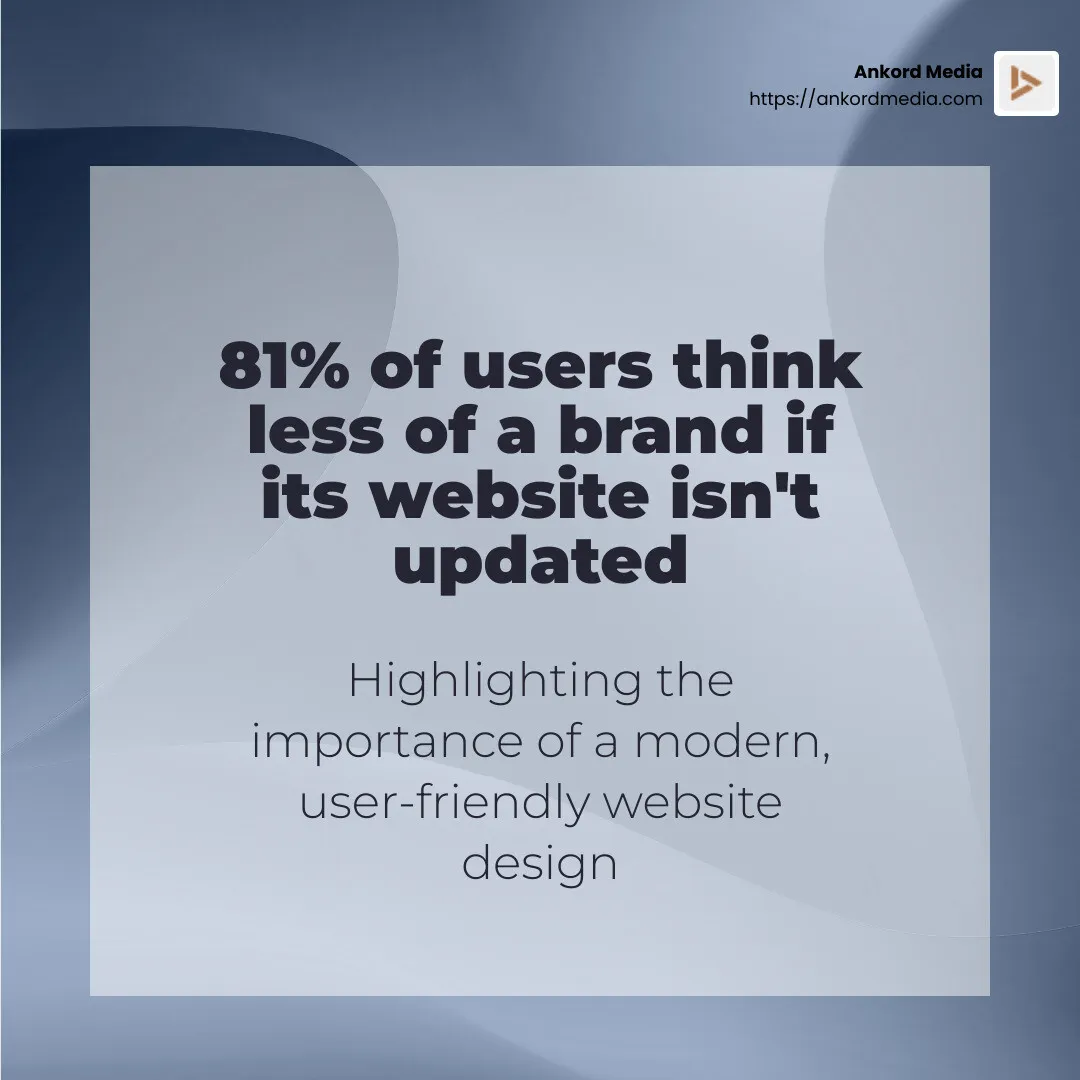 Ankord Media
https://ankordmedia.com

81% of users think less of a brand if its website isn't updated

Highlighting the importance of a modern, user-friendly website design