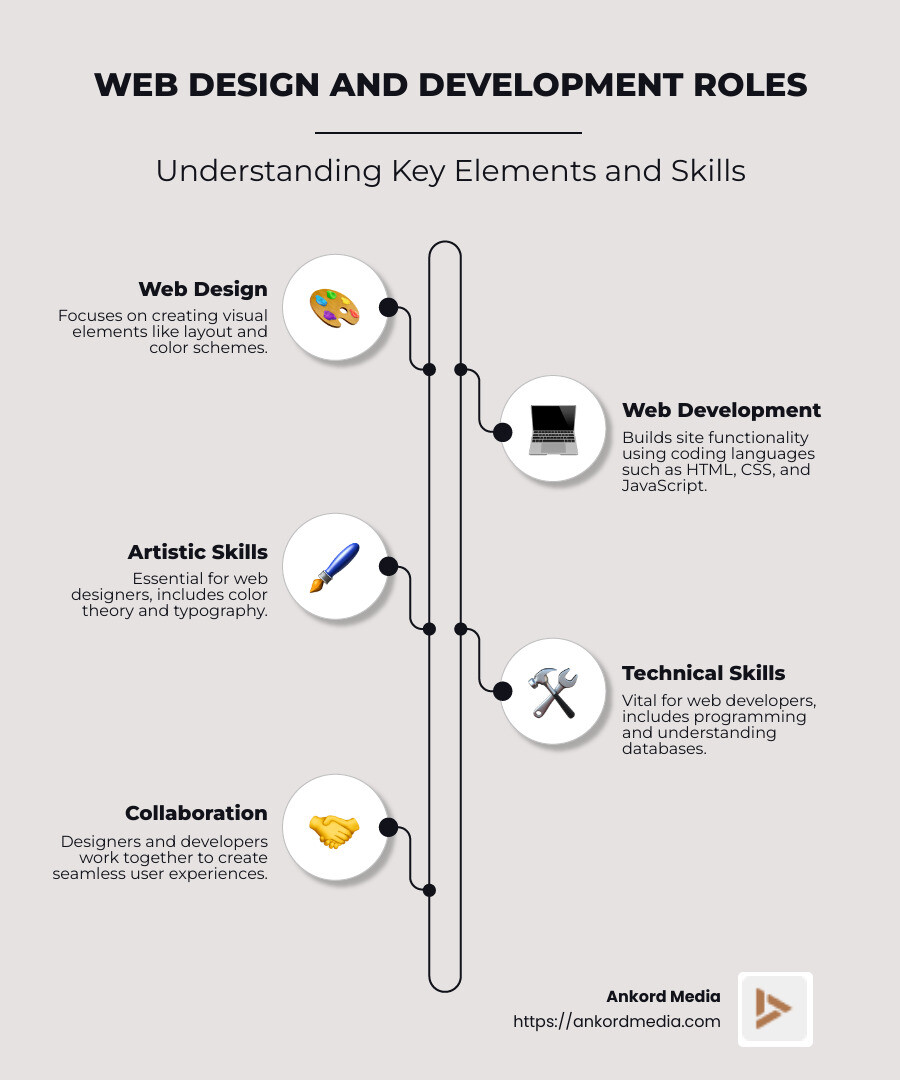 WEB DESIGN AND DEVELOPMENT ROLES

Understanding Key Elements and Skills

Web Design
Focuses on creating visual elements like layout and color schemes.

Web Development
Builds site functionality using coding languages such as HTML, CSS, and JavaScript.

Artistic Skills
Essential for web designers, includes color theory and typography.

Technical Skills
Vital for web developers, includes programming and understanding databases.

Collaboration
Designers and developers work together to create seamless user experiences.

Ankord Media
https://ankordmedia.com