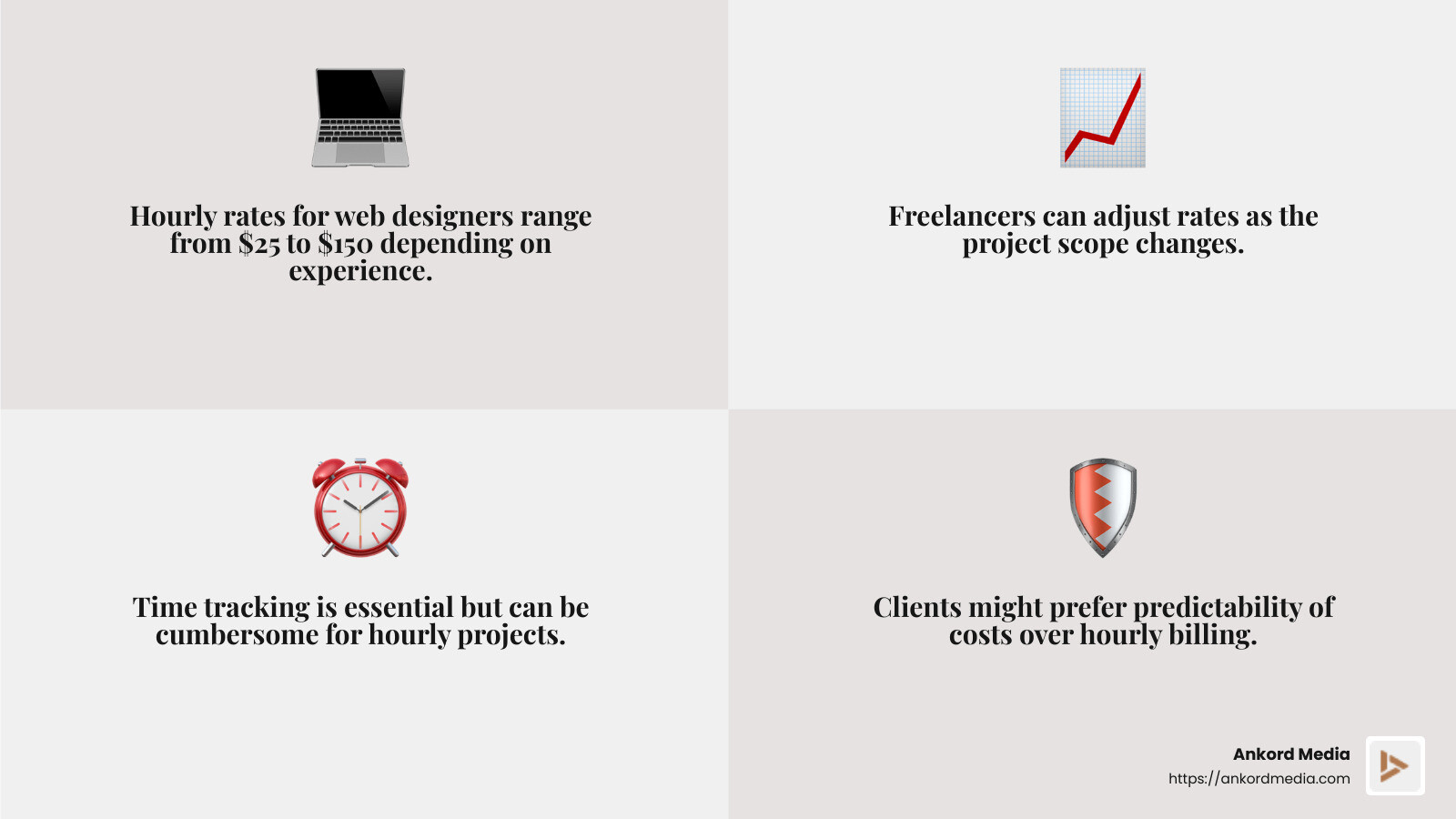 Hourly rates for web designers range from \$25 to \$150 depending on experience.

Freelancers can adjust rates as the project scope changes.

Time tracking is essential but can be cumbersome for hourly projects.

Clients might prefer predictability of costs over hourly billing.

Ankord Media
https://ankordmedia.com