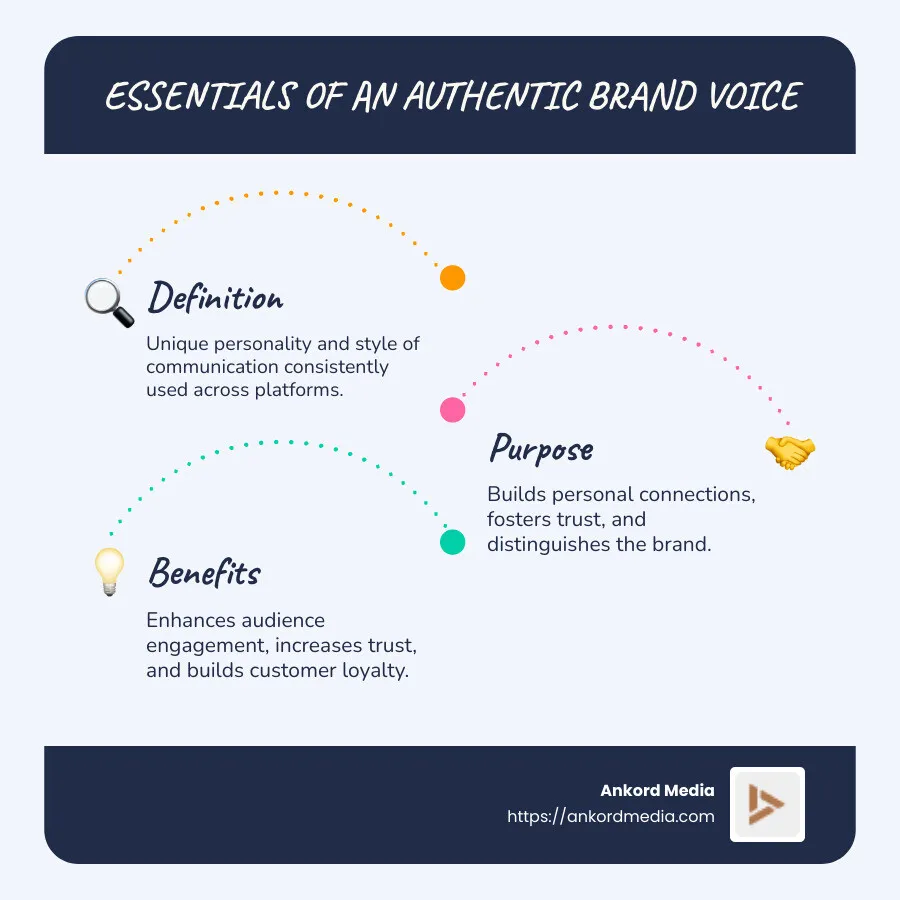 ESSENTIALS OF AN AUTHENTIC BRAND VOICE

Definition

Unique personality and style of communication consistently used across platforms.

Purpose

Builds personal connections, fosters trust, and distinguishes the brand.

Benefits

Enhances audience engagement, increases trust, and builds customer loyalty.

Ankord Media
https://ankordmedia.com