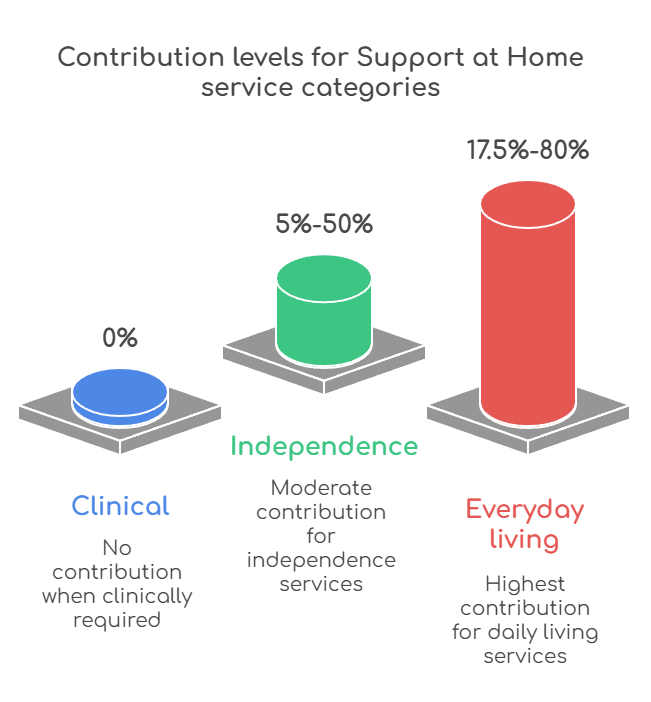 Contribution levels for Support at Home service categories

0%

Clinical

No contribution when clinically required

5%-50%

Independence

Moderate contribution for independence services

17.5%-80%

Everyday living

Highest contribution for daily living services