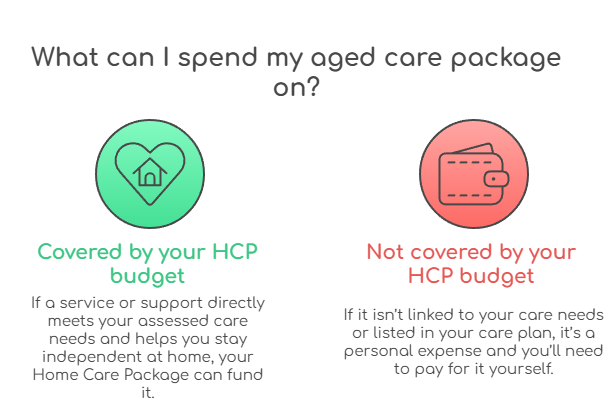 What can I spend my aged care package on?

Covered by your HCP budget

If a service or support directly meets your assessed care needs and helps you stay independent at home, your Home Care Package can fund it.

Not covered by your HCP budget

If it isn't linked to your care needs or listed in your care plan, it's a personal expense and you'll need to pay for it yourself.