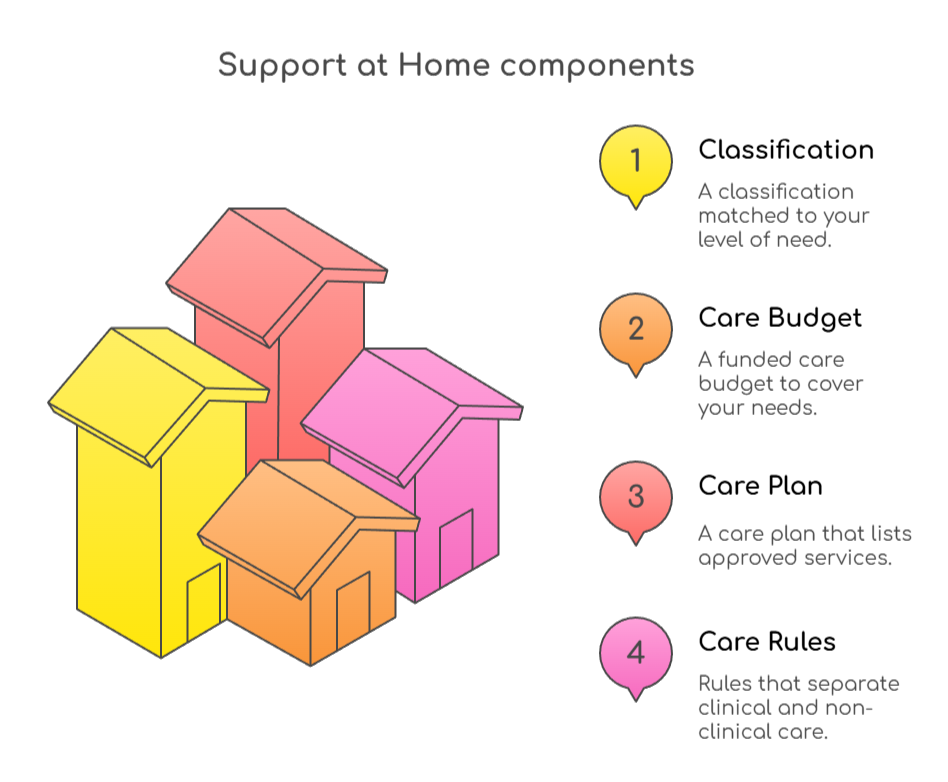 Support at Home components

1
Classification
A classification matched to your level of need.

2
Care Budget
A funded care budget to cover your needs.

3
Care Plan
A care plan that lists approved services.

4
Care Rules
Rules that separate clinical and non-clinical care.