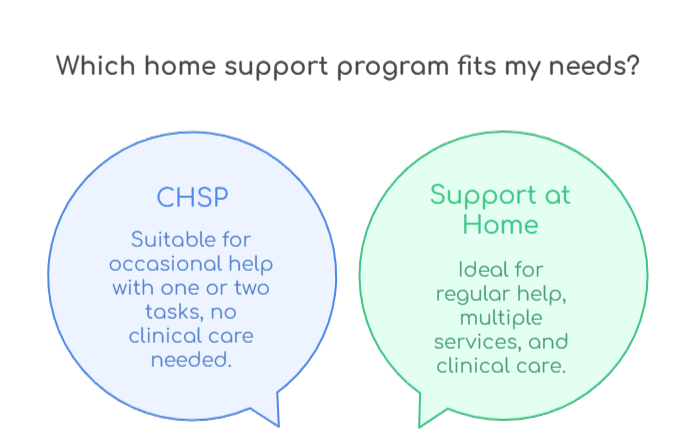 Which home support program fits my needs?

CHSP

Suitable for occasional help with one or two tasks, no clinical care needed.

Support at Home

Ideal for regular help, multiple services, and clinical care.