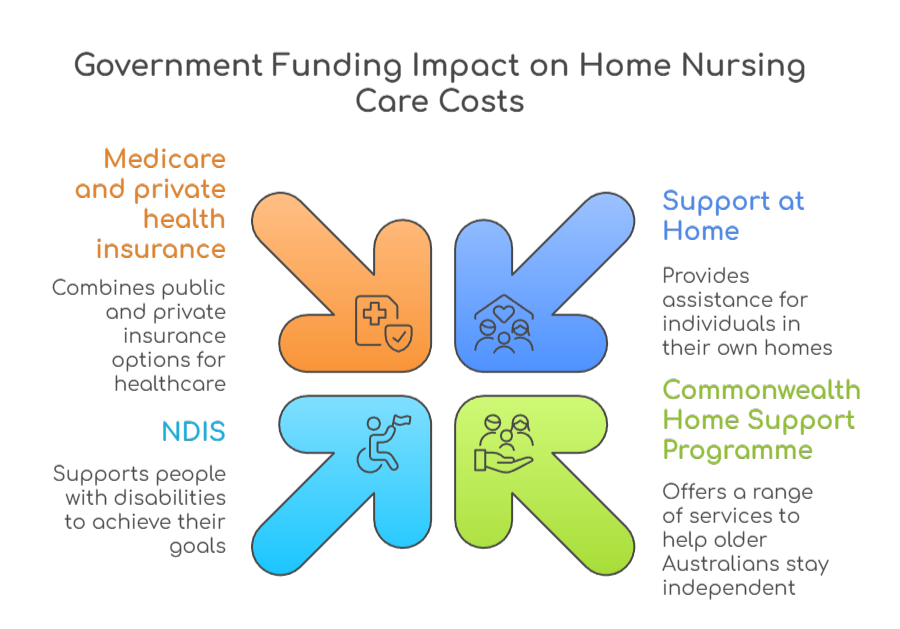 Government Funding Impact on Home Nursing Care Costs

Medicare and private health insurance

Combines public and private insurance options for healthcare

NDIS

Supports people with disabilities to achieve their goals

Support at Home

Provides assistance for individuals in their own homes

Commonwealth Home Support Programme

Offers a range of services to help older Australians stay independent