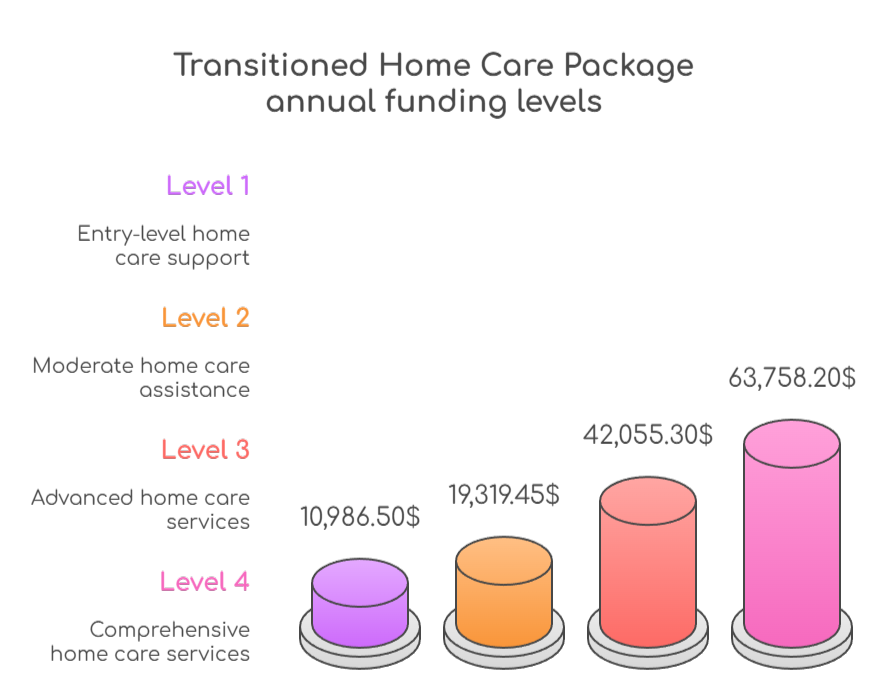 Transitioned Home Care Package annual funding levels

Level 1

Entry-level home care support

Level 2

Moderate home care assistance

Level 3

Advanced home care services

Level 4

Comprehensive home care services

10,986.50$

19,319.45$

42,055.30$

63,758.20$