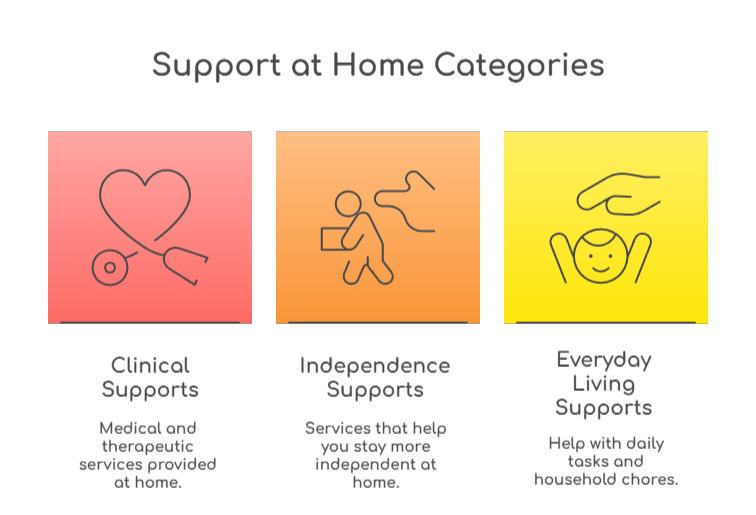 Support at Home Categories

Clinical Supports

Medical and therapeutic services provided at home.

Independence Supports

Services that help you stay more independent at home.

Everyday Living Supports

Help with daily tasks and household chores.