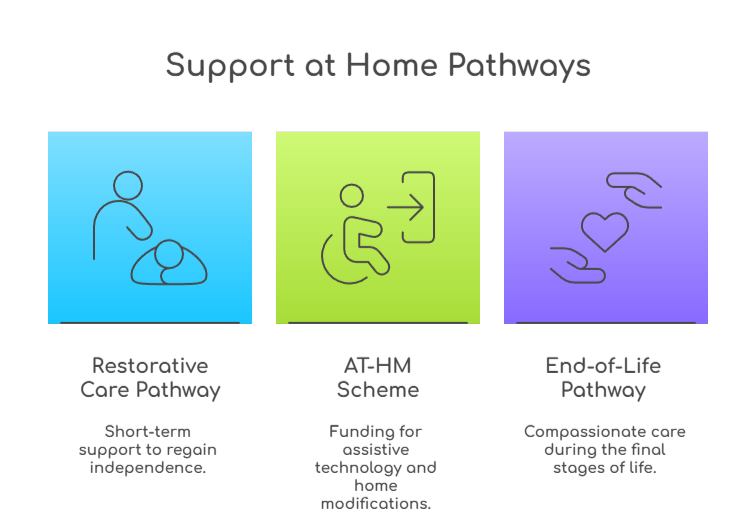 Support at Home Pathways

Restorative Care Pathway

Short-term support to regain independence.

AT-HM Scheme

Funding for assistive technology and home modifications.

End-of-Life Pathway

Compassionate care during the final stages of life.