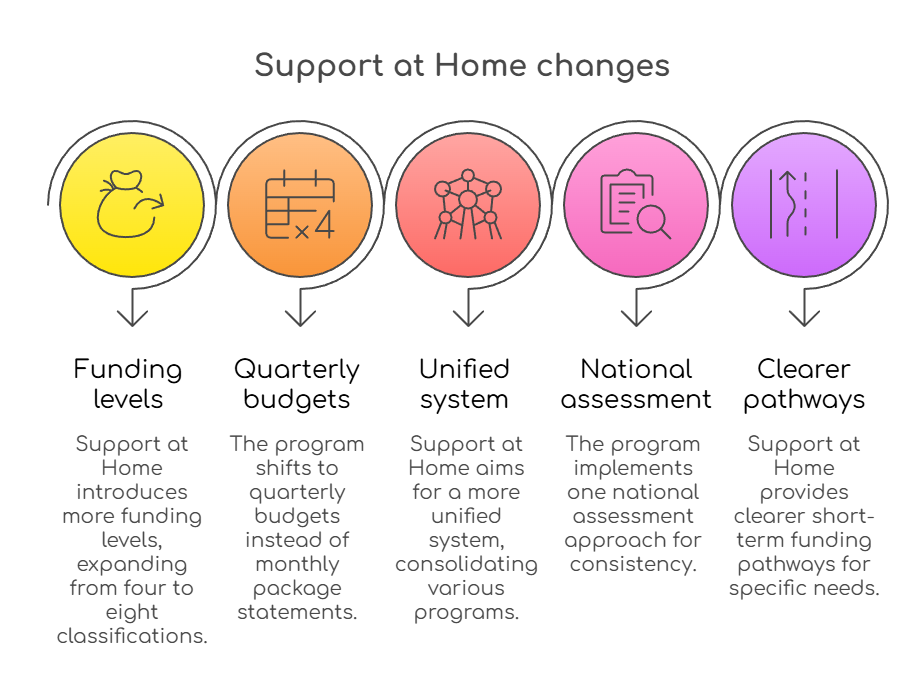 Support at Home changes

x4

Funding levels

Support at Home introduces more funding levels, expanding from four to eight classifications.

Quarterly budgets

The program shifts to quarterly budgets instead of monthly package statements.

Unified system

Support at Home aims for a more unified system, consolidating various programs.

National assessment

The program implements one national assessment approach for consistency.

Clearer pathways

Support at Home provides clearer short-term funding pathways for specific needs.