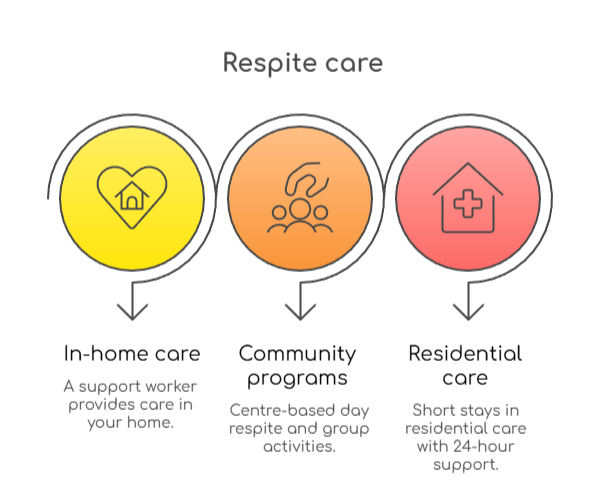 Respite care

In-home care

A support worker provides care in your home.

Community programs

Centre-based day respite and group activities.

Residential care

Short stays in residential care with 24-hour support.