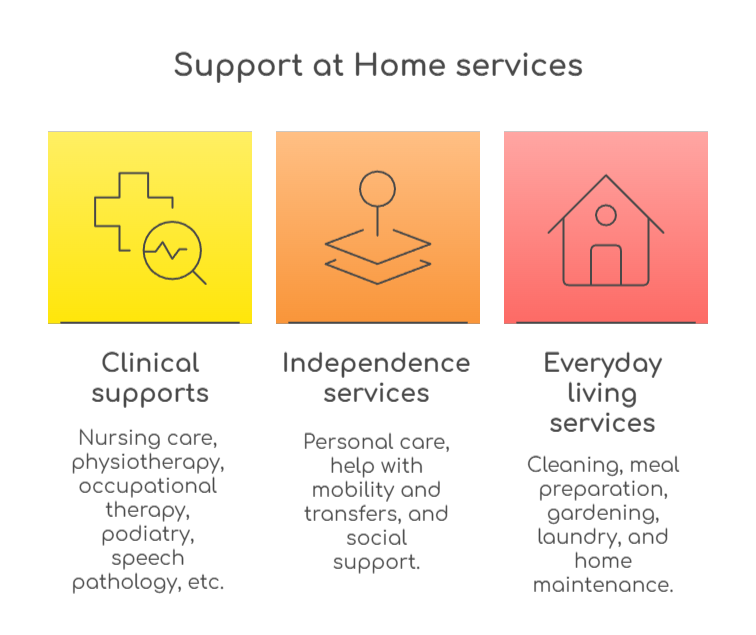 Support at Home services

Clinical supports

Nursing care, physiotherapy, occupational therapy, podiatry, speech pathology, etc.

Independence services

Personal care, help with mobility and transfers, and social support.

Everyday living services

Cleaning, meal preparation, gardening, laundry, and home maintenance.