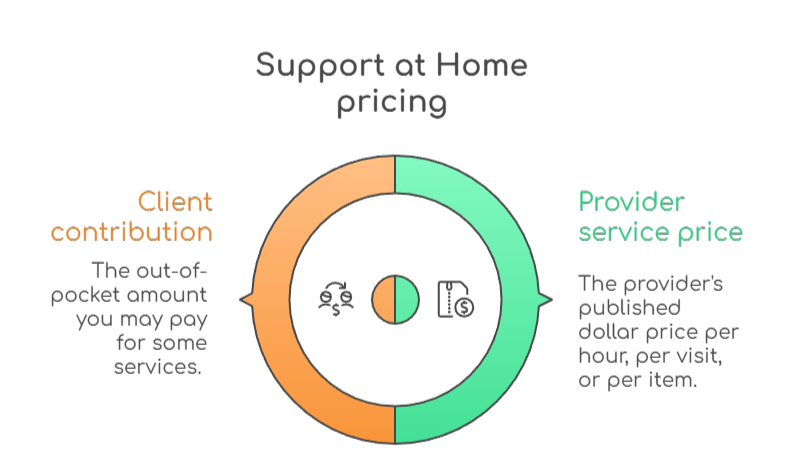 Support at Home pricing

Client contribution

The out-of-pocket amount you may pay for some services.

Provider service price

The provider's published dollar price per hour, per visit, or per item.