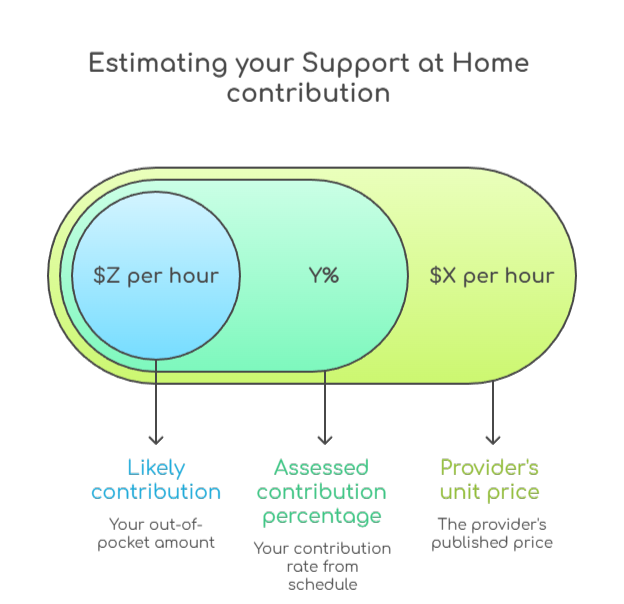 Estimating your Support at Home contribution

\$Z per hour

Y%

\$X per hour

Likely contribution

Your out-of-pocket amount

Assessed contribution percentage

Your contribution rate from schedule

Provider's unit price

The provider's published price