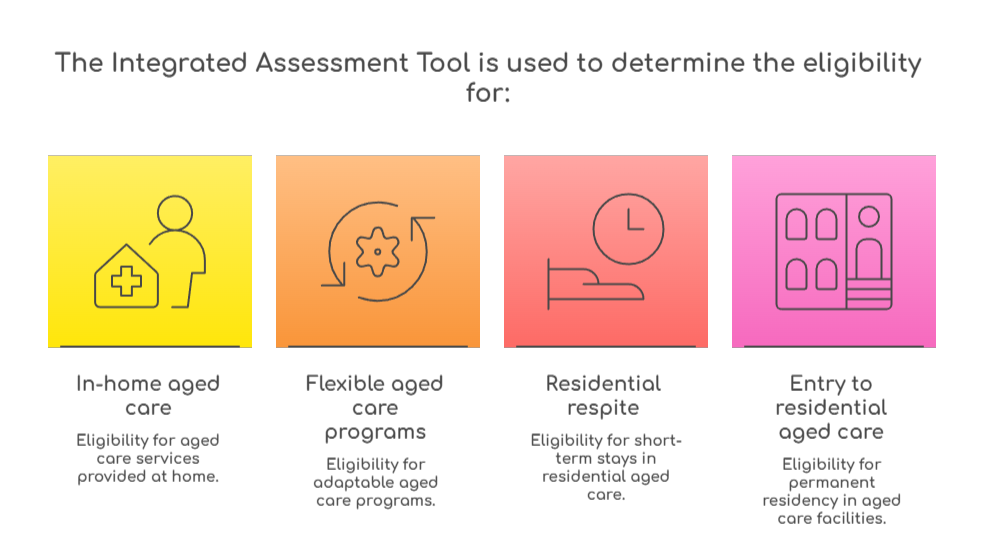 The Integrated Assessment Tool is used to determine the eligibility for:

In-home aged care

Eligibility for aged care services provided at home.

Flexible aged care programs

Eligibility for adaptable aged care programs.

Residential respite

Eligibility for short-term stays in residential aged care.

Entry to residential aged care

Eligibility for permanent residency in aged care facilities.